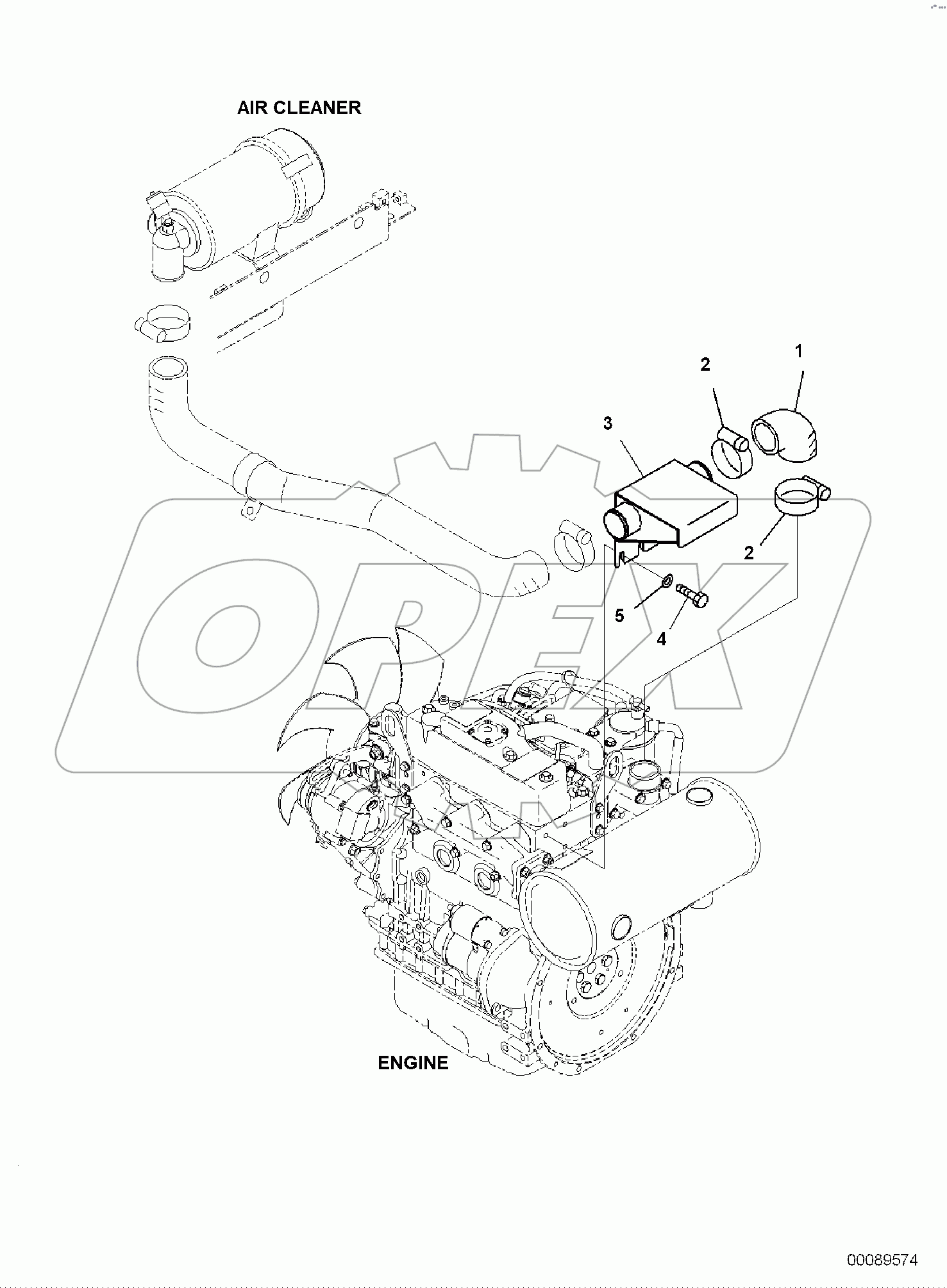 AIR CLEANER

1

2

3

2

5

4

OREX

ENGINE

00089574