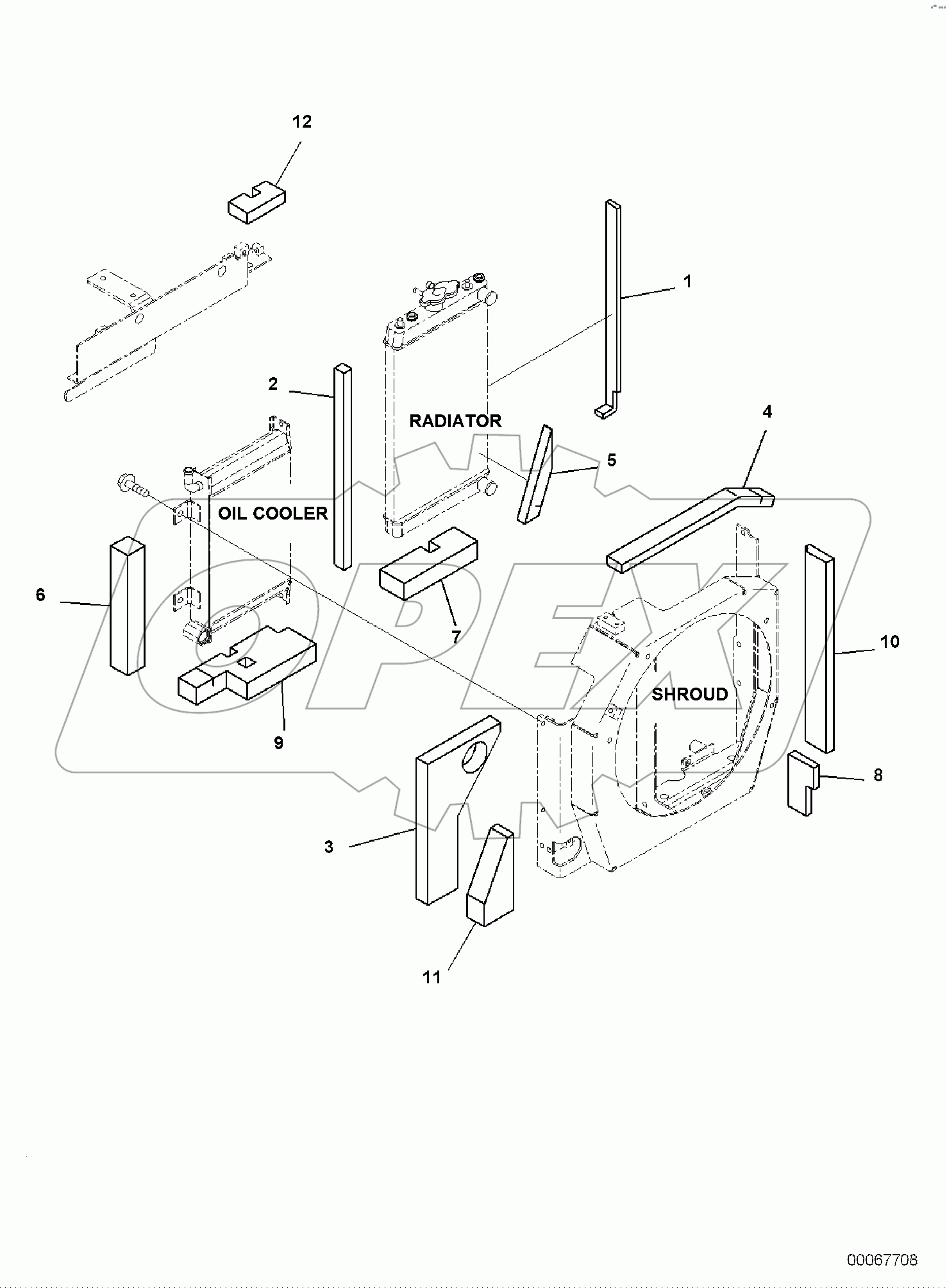 12

1

2

RADIATOR

4

5

OIL COOLER

6

7

10

SHROUD

9

8

3

11

OPEX

00067708