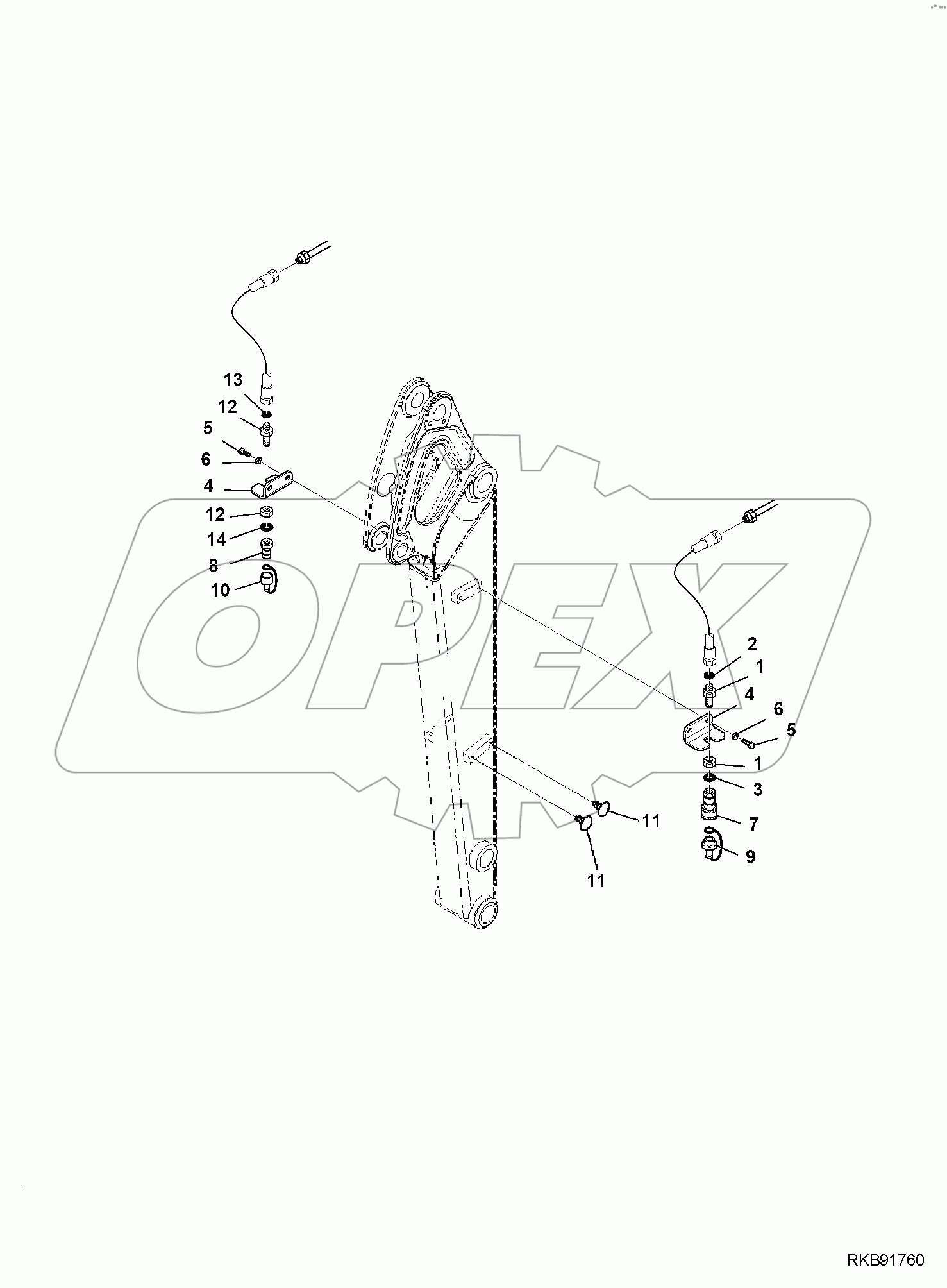 13
12
5
6
4
12
14
8
10
OPEX
2
1
4
6
5
1
3
7
9
11
11
RKB91760