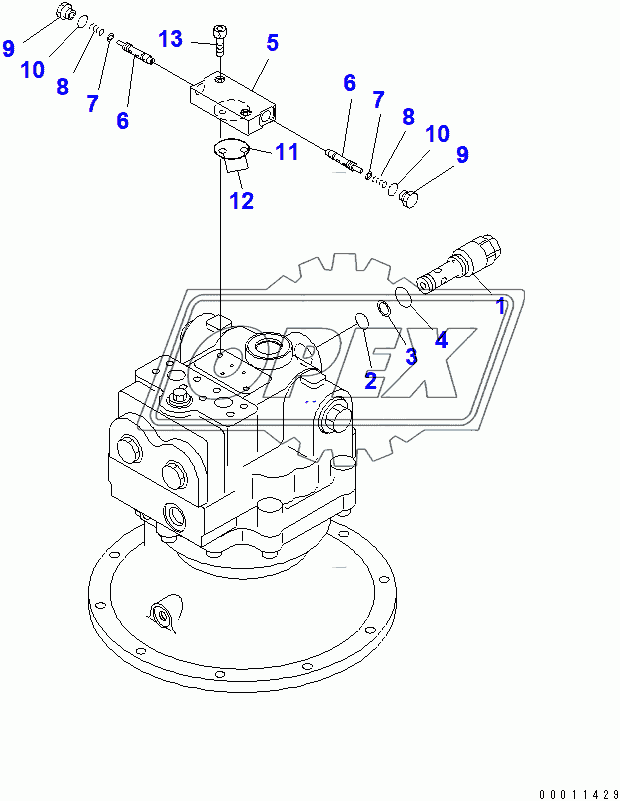 9
10
8
7
6
13
5
6
7
8
10
9
11
12
1
4
3
2
OPEX
00011429