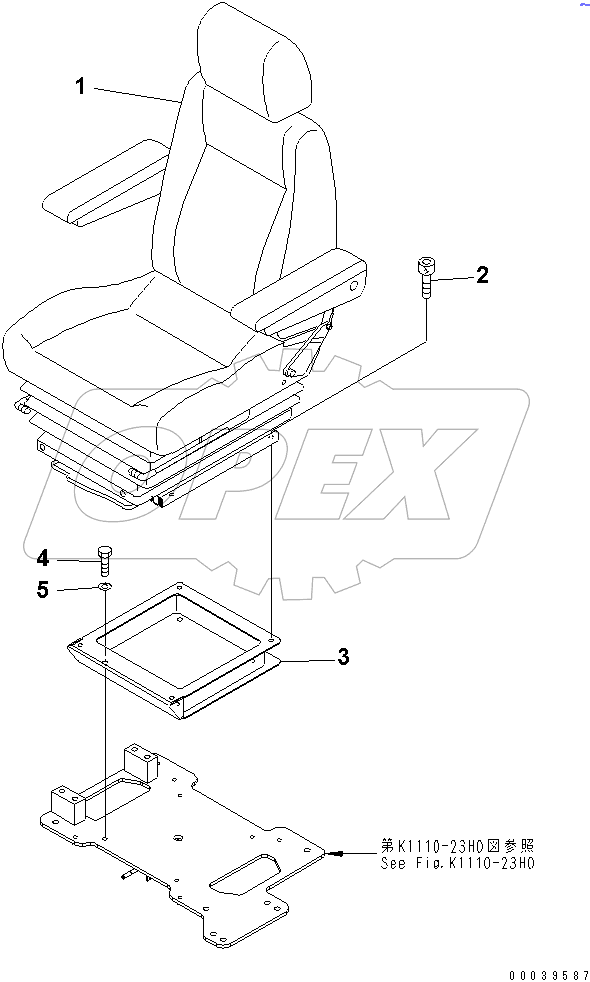 1
2
OPEX
4
5
3
第K1110-23H0図参照
See Fig.K1110-23H0
00039587