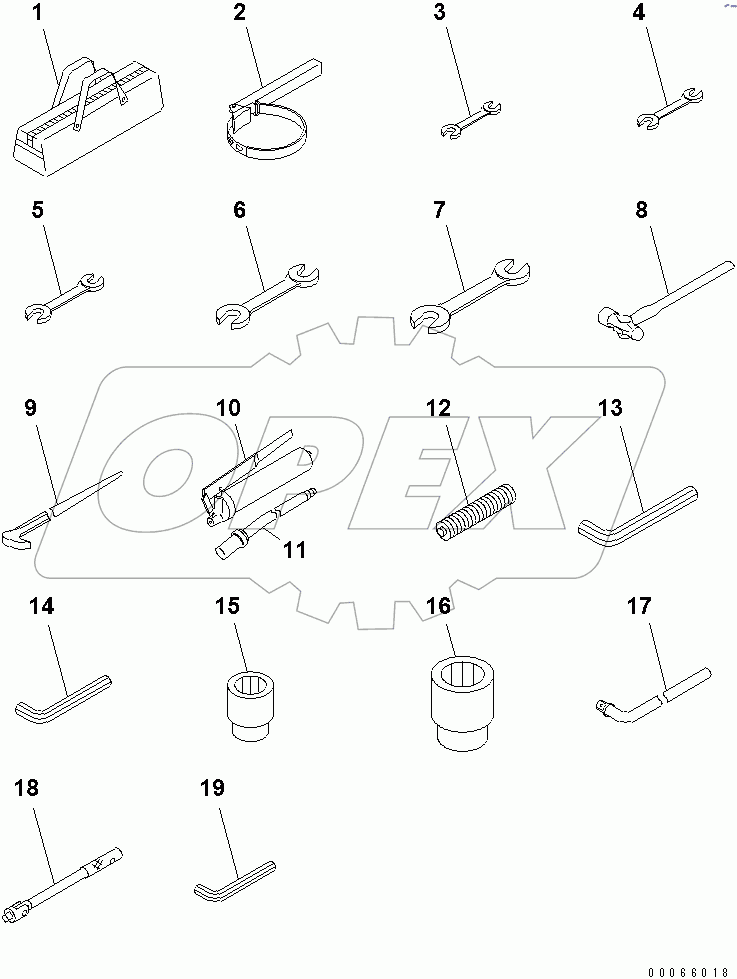 1
2
3
4
5
6
7
8
9
10
11
12
13
14
15
16
17
18
19
OPEX
00066018