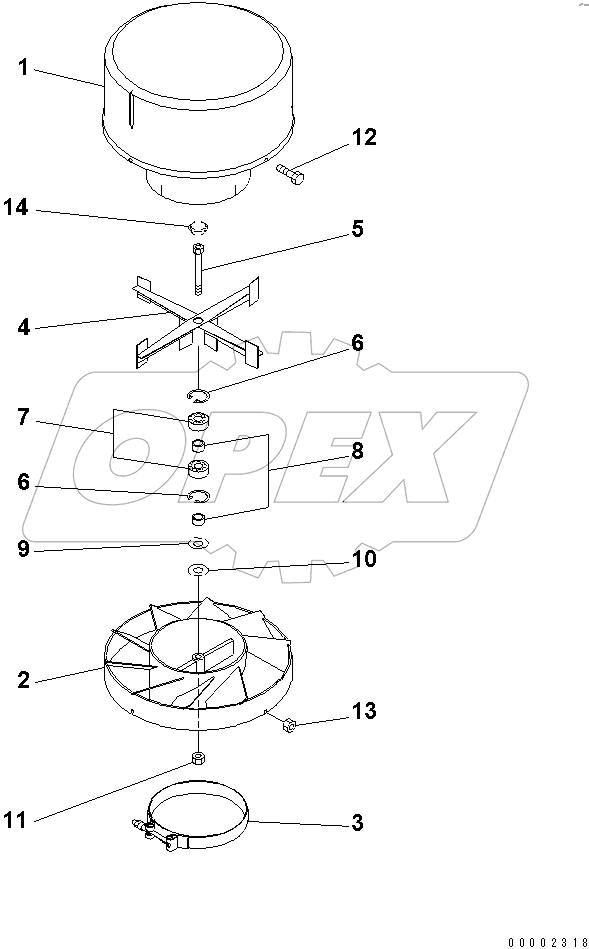 1
12
14
5
4
6
7
8
6
9
10
2
13
11
3
OPEX
00002318