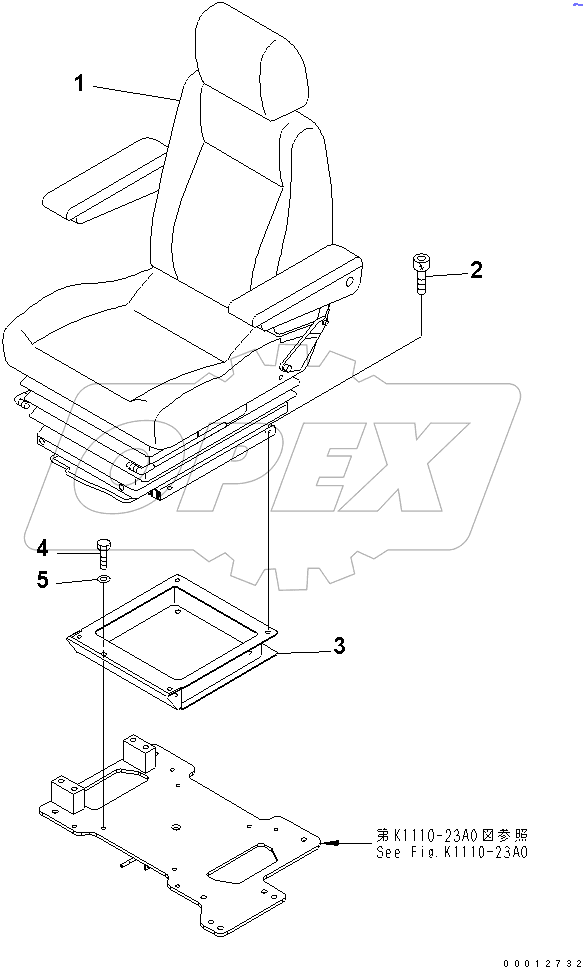 1

2

OPEX

4

5

3

第K1110-23A0図参照
See Fig.K1110-23A0

00012732