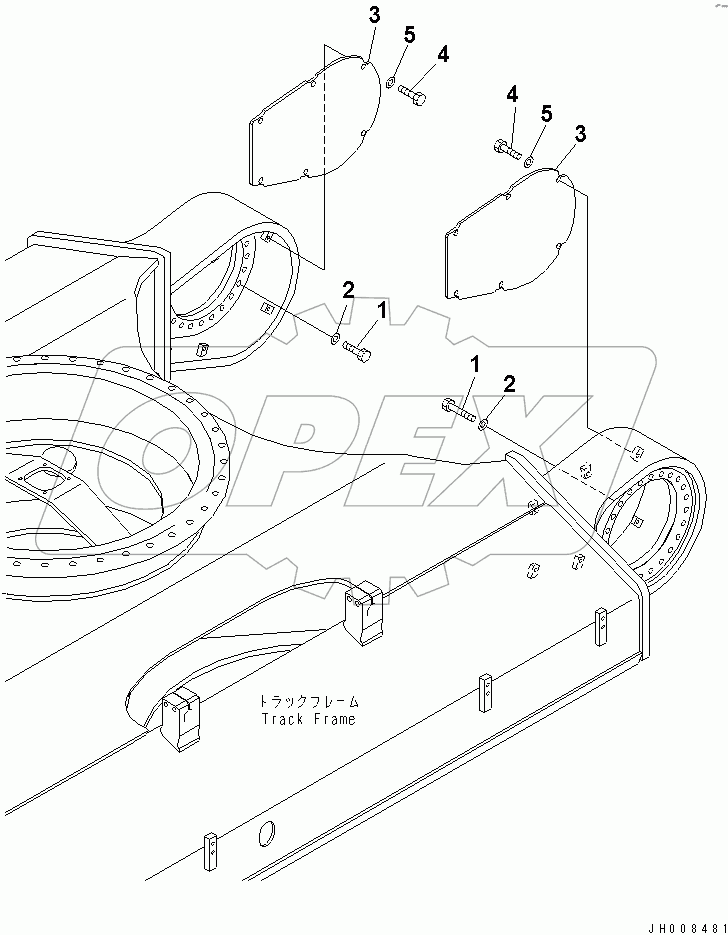 3
5
4
4
5
3
2
1
1
2
OPEX
トラックフレーム
Track Frame
JH008481