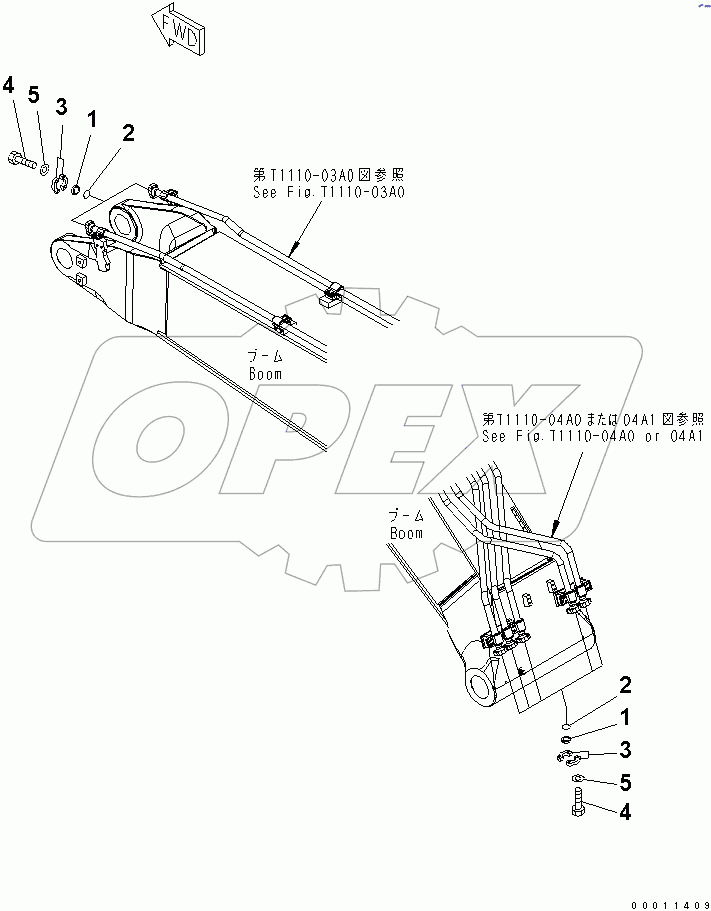 FWD

4 5 3 1 2

第T1110-03A0図参照
See Fig.T1110-03A0

ブーム
Boom

OPEX

第T1110-04A0または04A1図参照
See Fig.T1110-04A0 or 04A1

ブーム
Boom

2
1
3
5
4

00011409