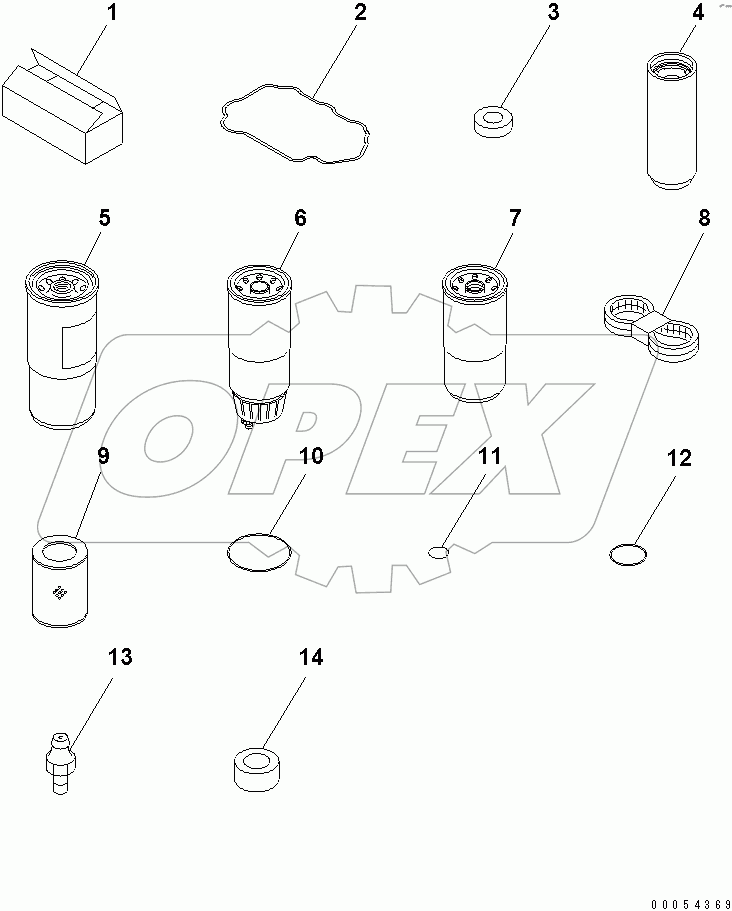 1
2
3
4
5
6
7
8
OPEX
9
10
11
12
13
14
00054369