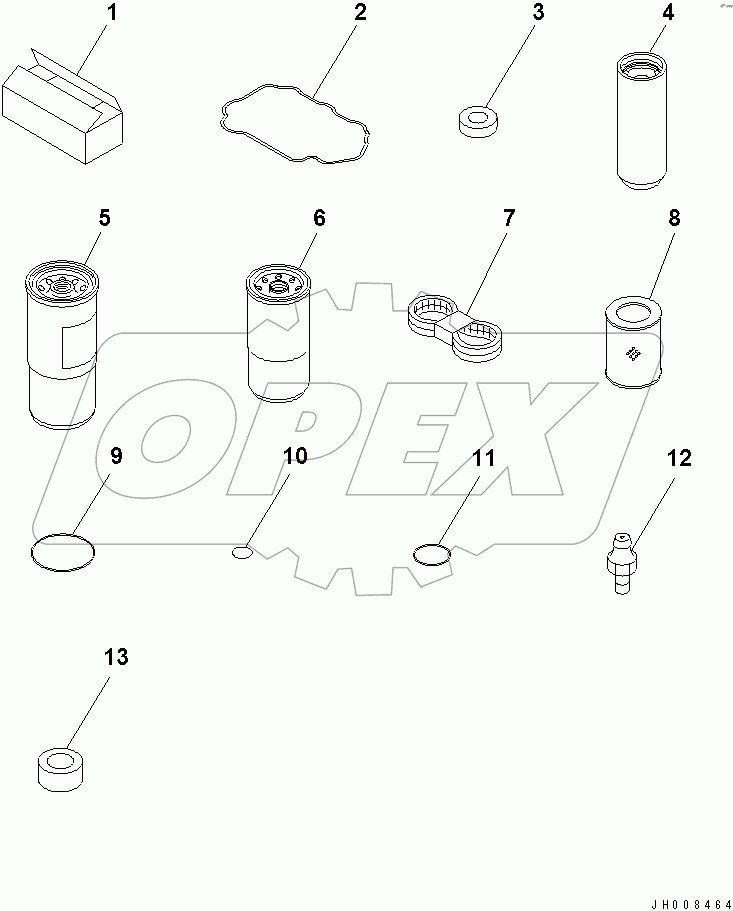 1
2
3
4
5
6
7
8
OPEX
9
10
11
12
13
JH008464