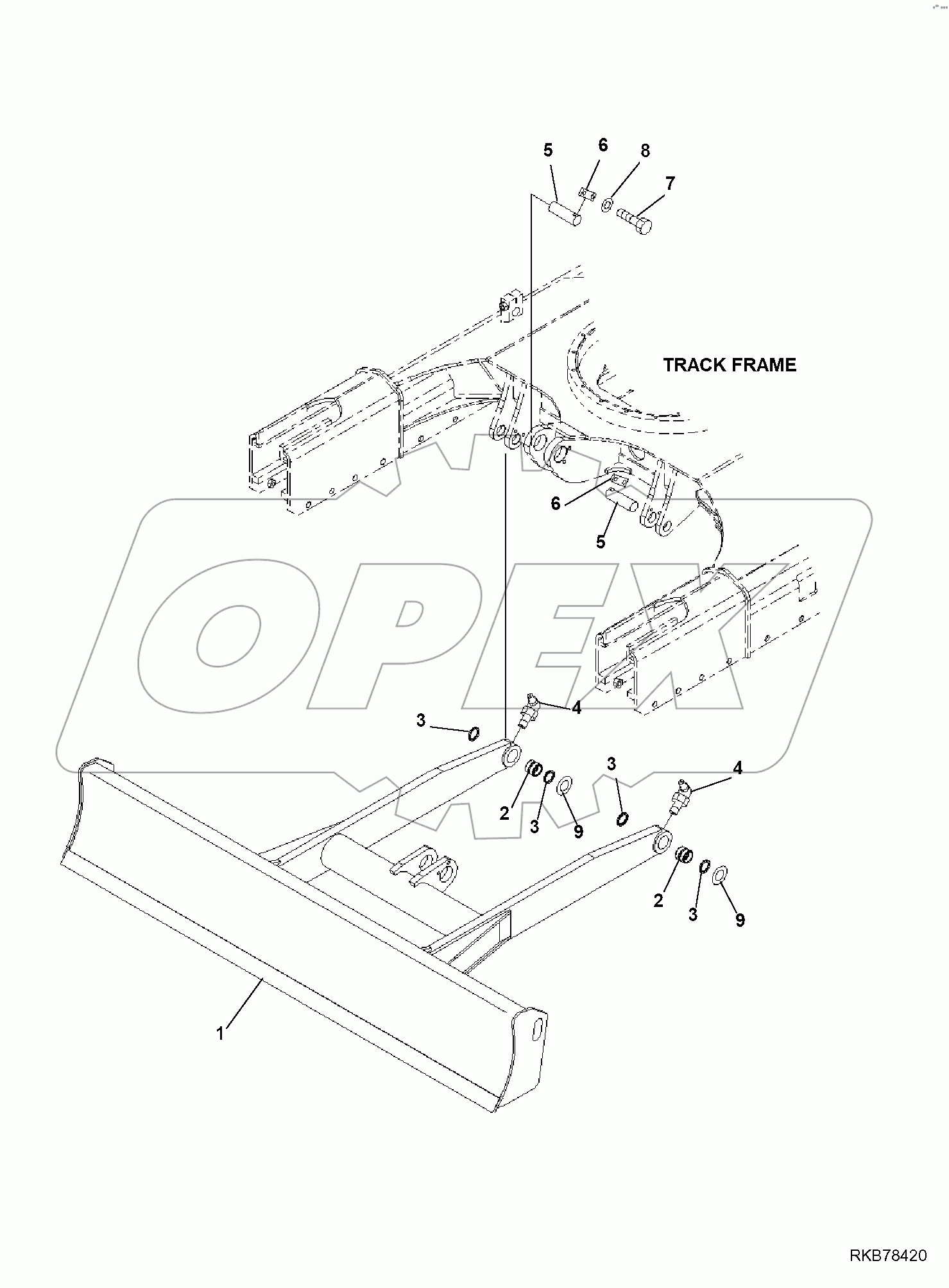 5
6
8
7
TRACK FRAME
6
5
OPEX
3
4
3
4
2
3
9
2
3
9
1
RKB78420