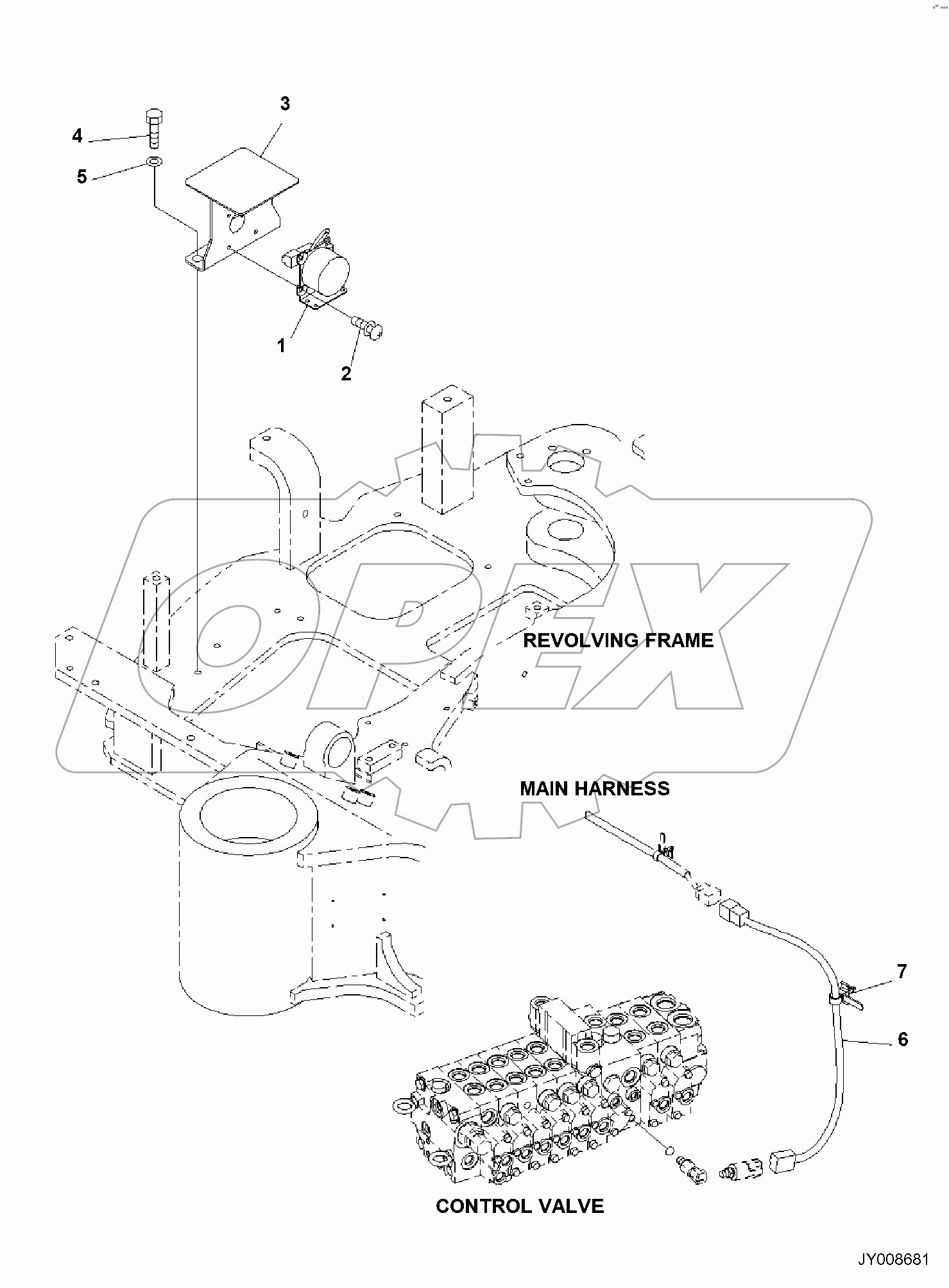 3
4
5
1
2
OPEX
REVOLVING FRAME
MAIN HARNESS
7
6
CONTROL VALVE
JY008681