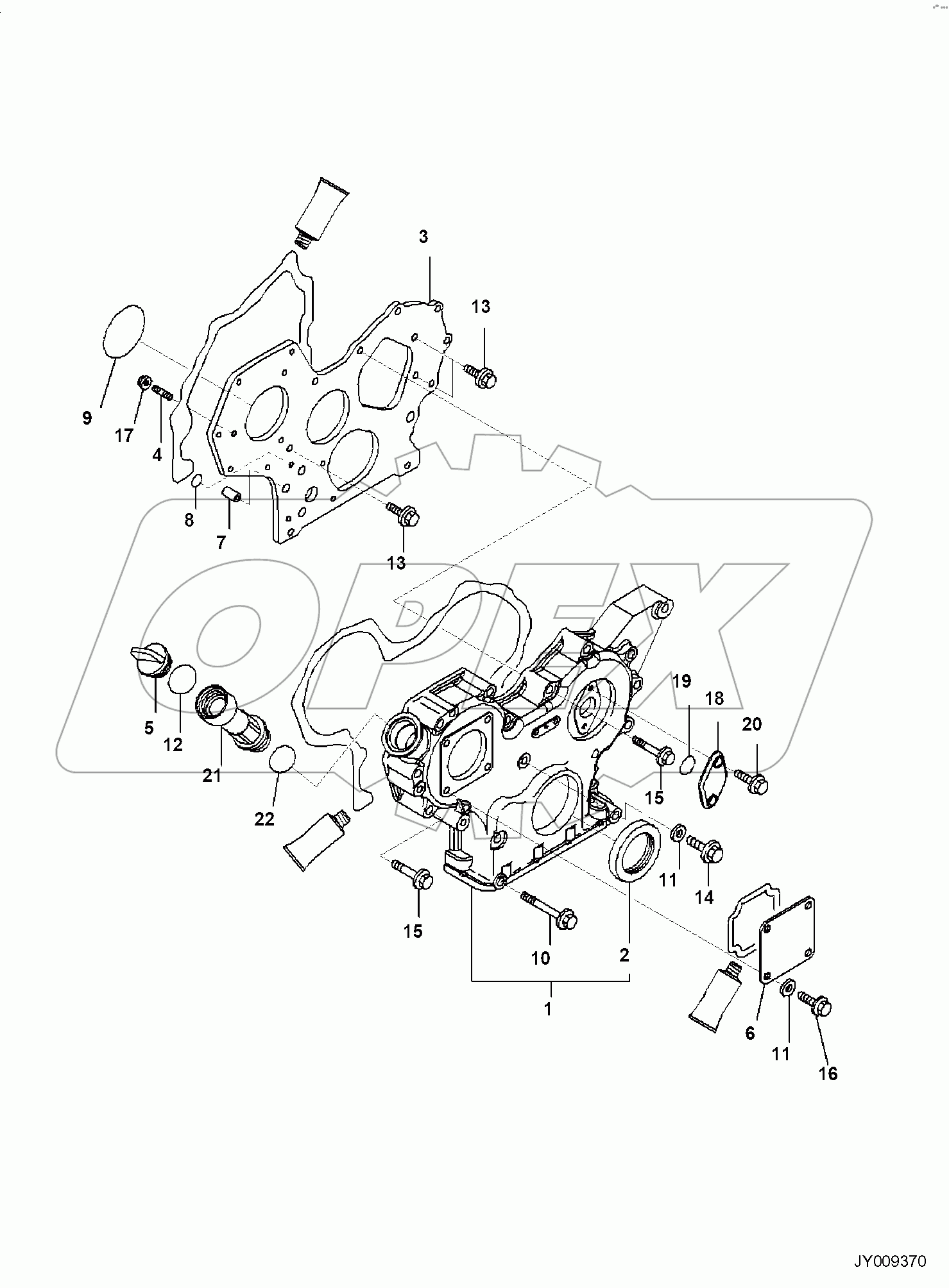 3
13
9
17
4
8
7
13
OPEX
5
12
21
22
19
18
20
15
11
14
15
10
2
1
6
11
16
JY009370