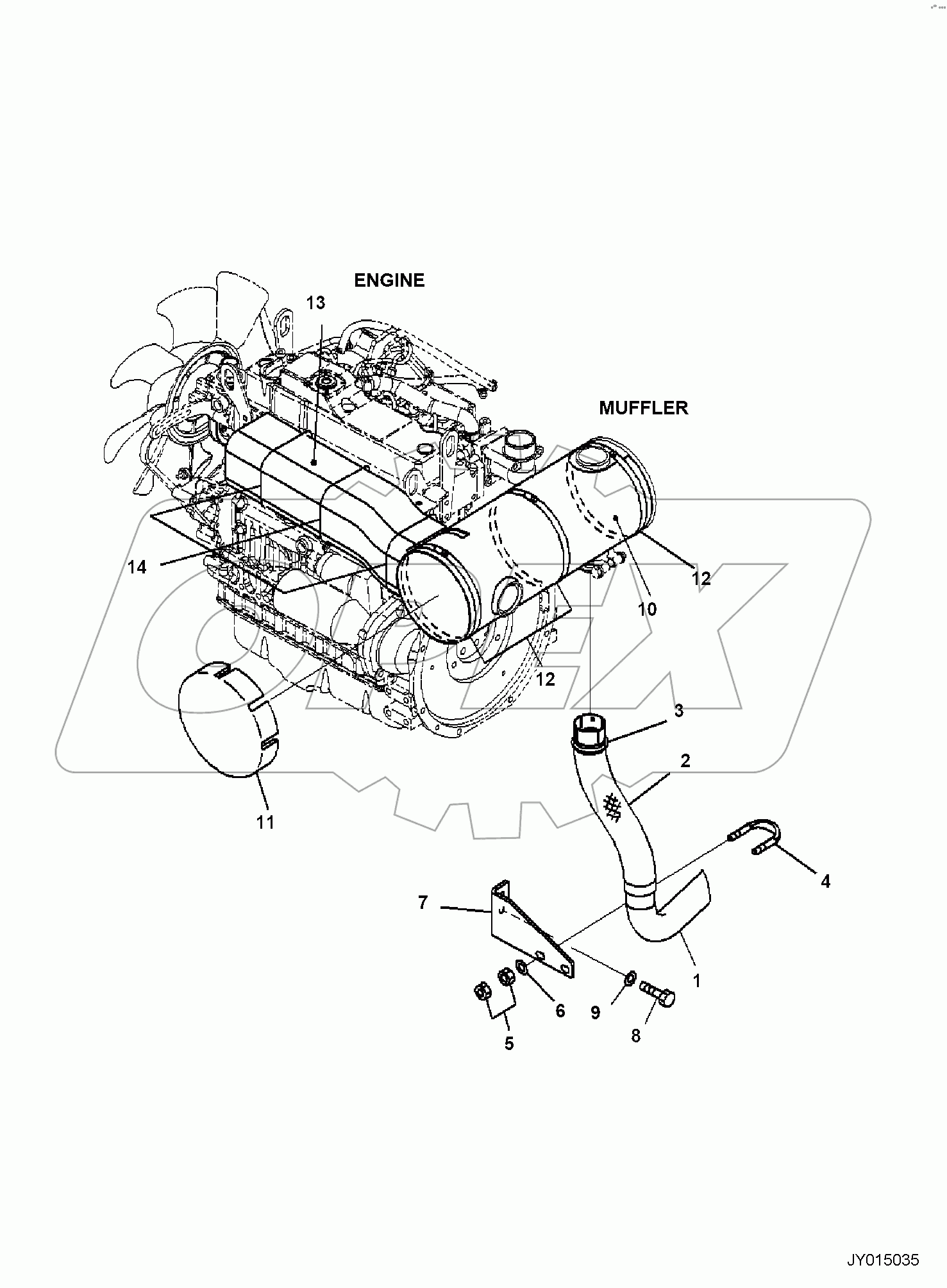 ENGINE

13

MUFFLER

14

12

10

12

3

2

11

4

7

1

6

9

8

5

JY015035