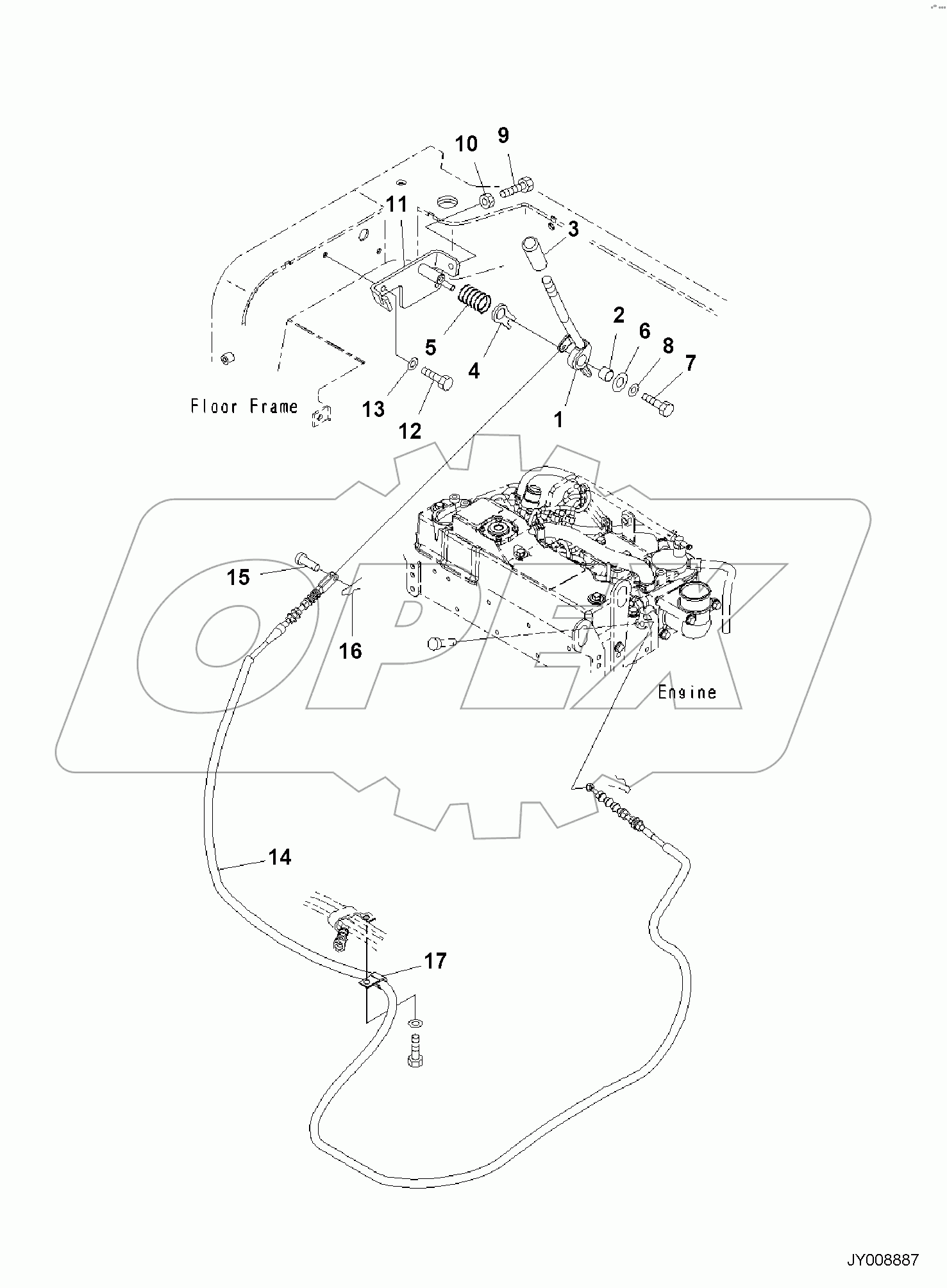 10
9
11
3
2
6
8
7
5
4
13
12
1
Floor Frame
OPEX
15
16
Engine
14
17
JY008887