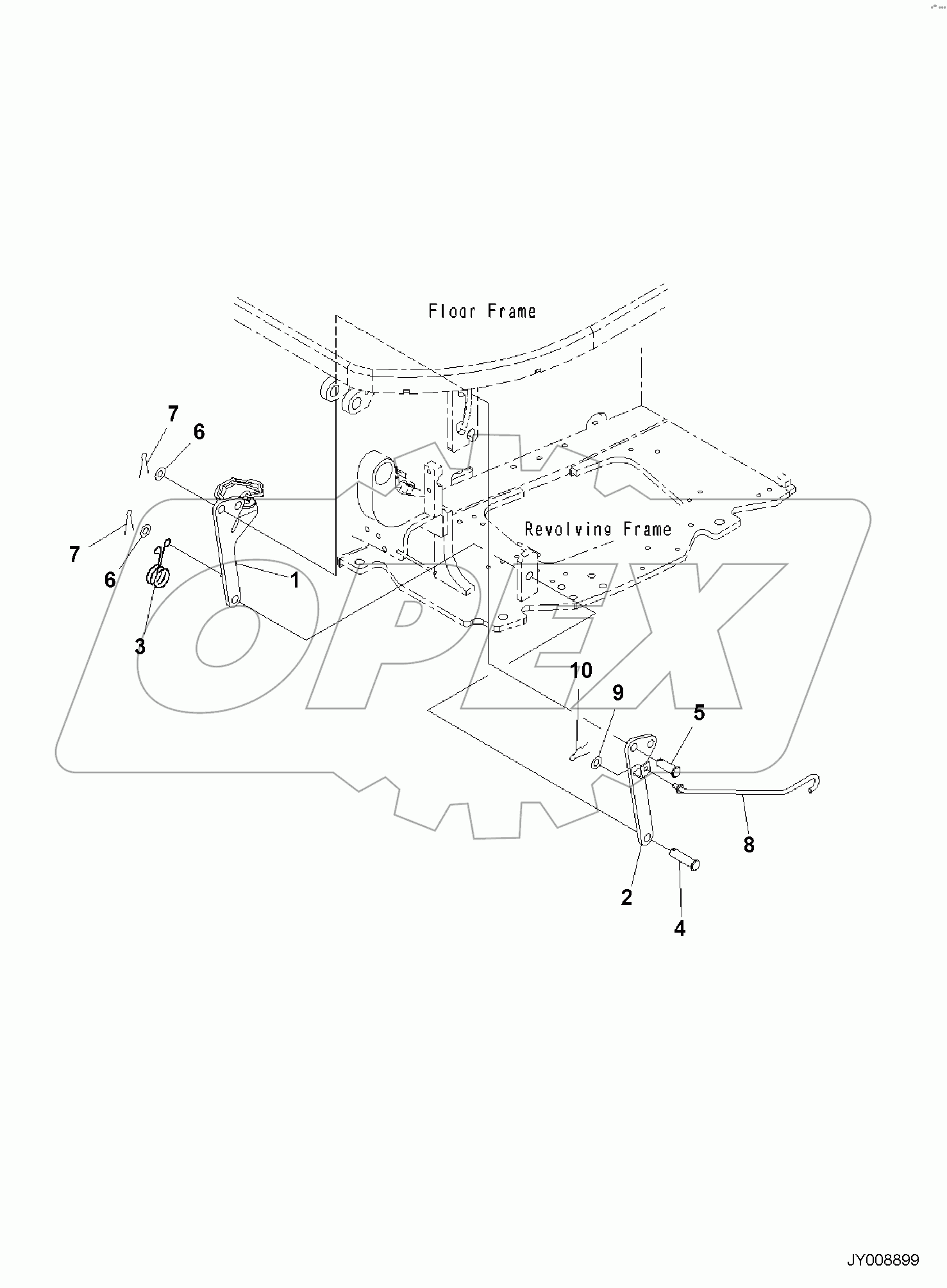 Floor Frame

7
6
7
6
1
3

Revolving Frame

OPEX

10
9
5
8
2
4

JY008899