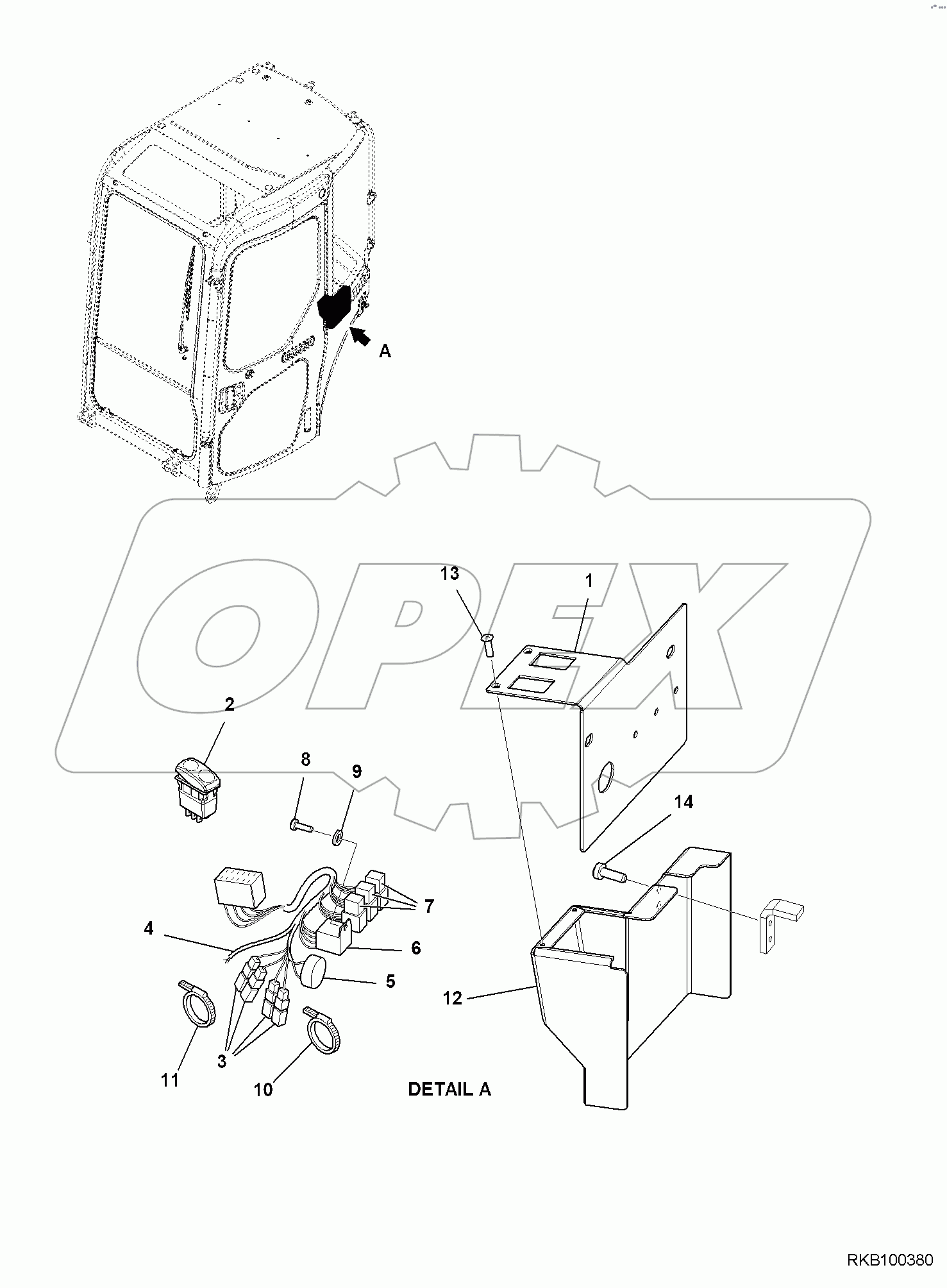 A

OPEX

13
1
2
8
9
14
7
4
6
5
12
11
3
10
DETAIL A

RKB100380