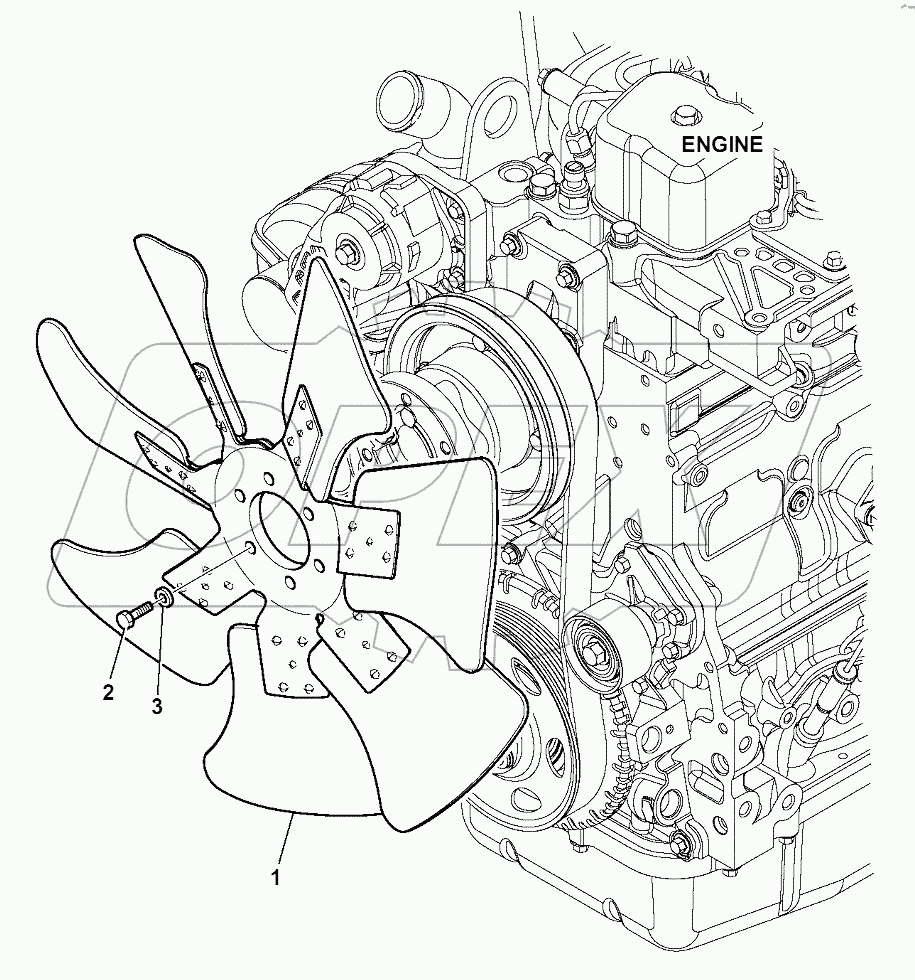 ENGINE

2

3

1