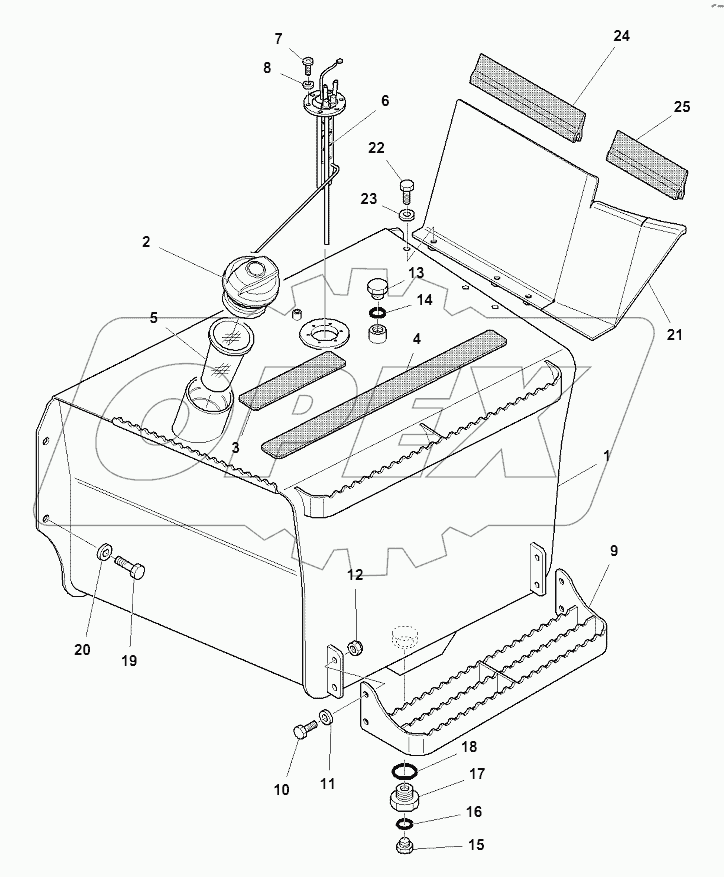 7
8
6
24
25
22
23
2
13
14
5
4
21
3
1
9
12
20
19
10
11
18
17
16
15
OPEX