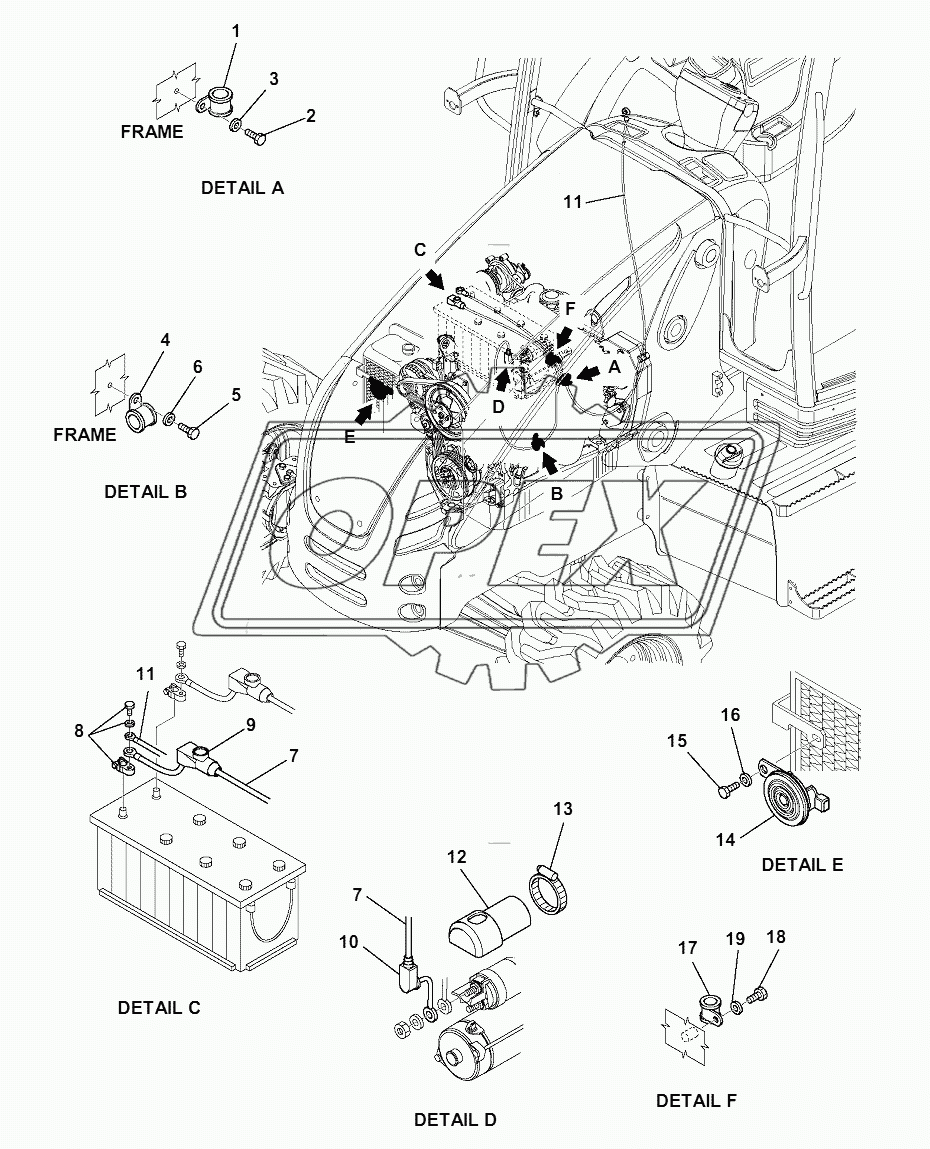 1
3
2
FRAME
DETAIL A

11

C
F
A
D
E
B

4
6
5
FRAME
DETAIL B

OPEX

11
8
9
7

DETAIL C

13
12
7
10

DETAIL D

16
15
14
DETAIL E

17
19
18

DETAIL F