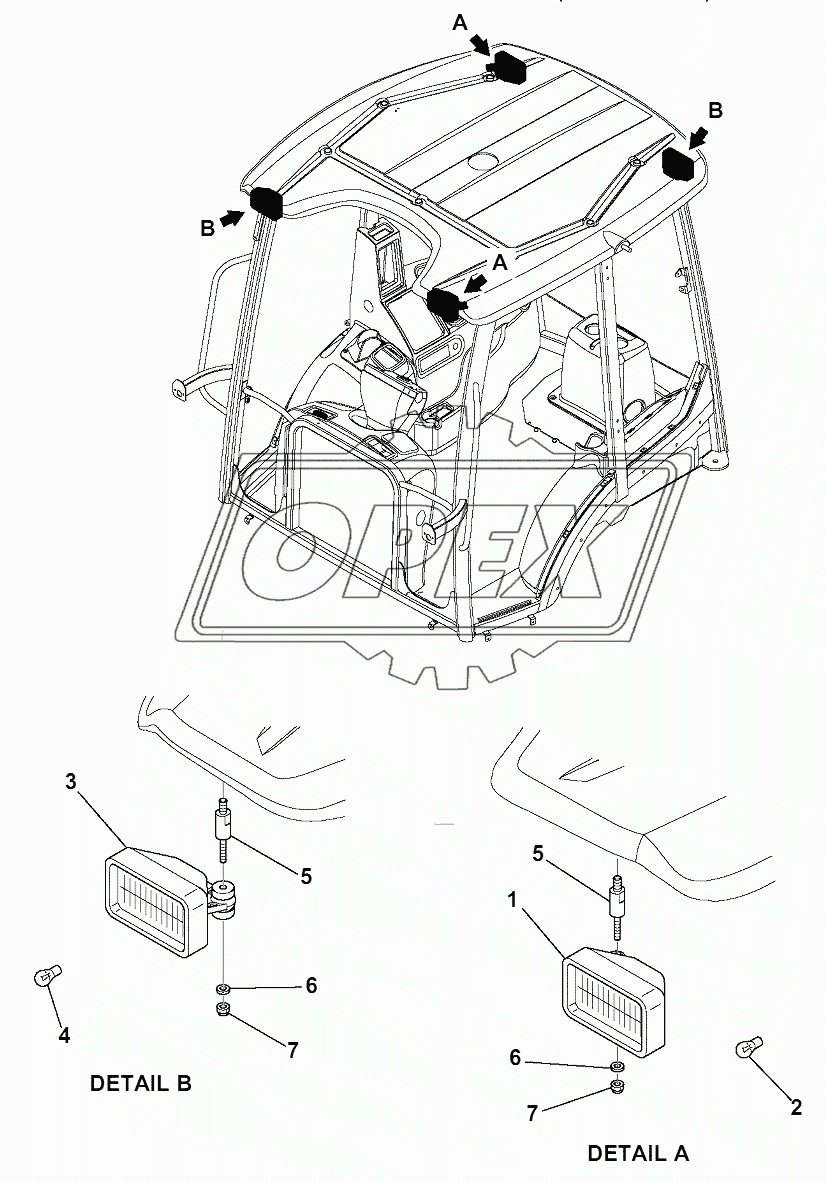 A
B
B
A
OPEX
3
5
6
4
7
DETAIL B
5
1
6
7
2
DETAIL A