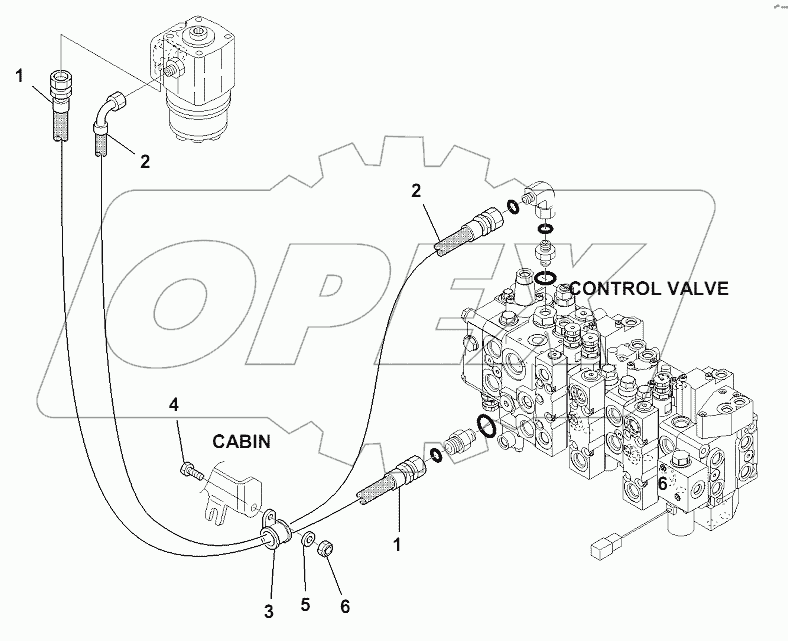 1
2
2
CONTROL VALVE
4
CABIN
6
1
3
5
6
OPEX