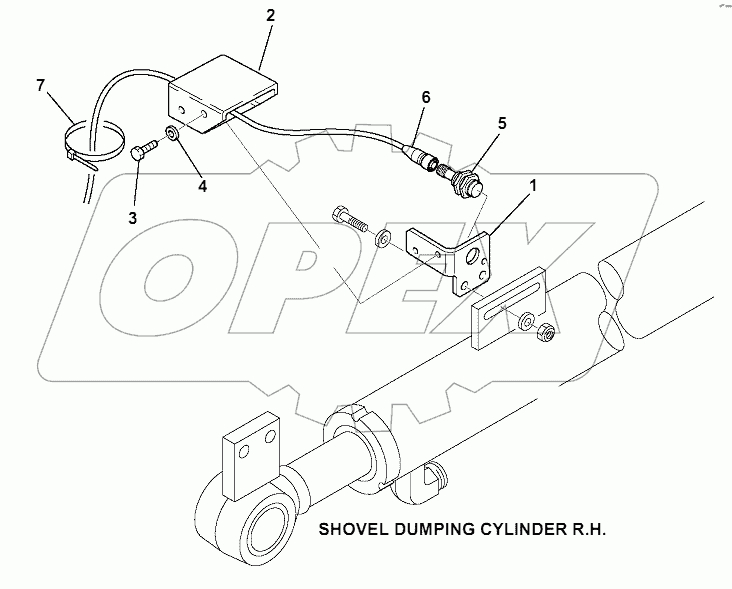 2
7
6
5
4
3
1
OPEX
SHOVEL DUMPING CYLINDER R.H.