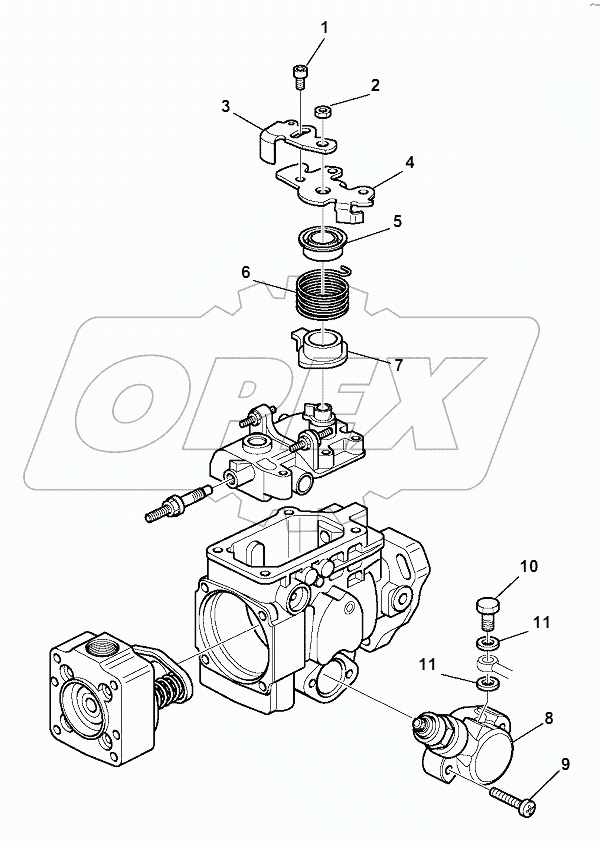 1
2
3
4
5
6
7
OPEX
10
11
11
8
9