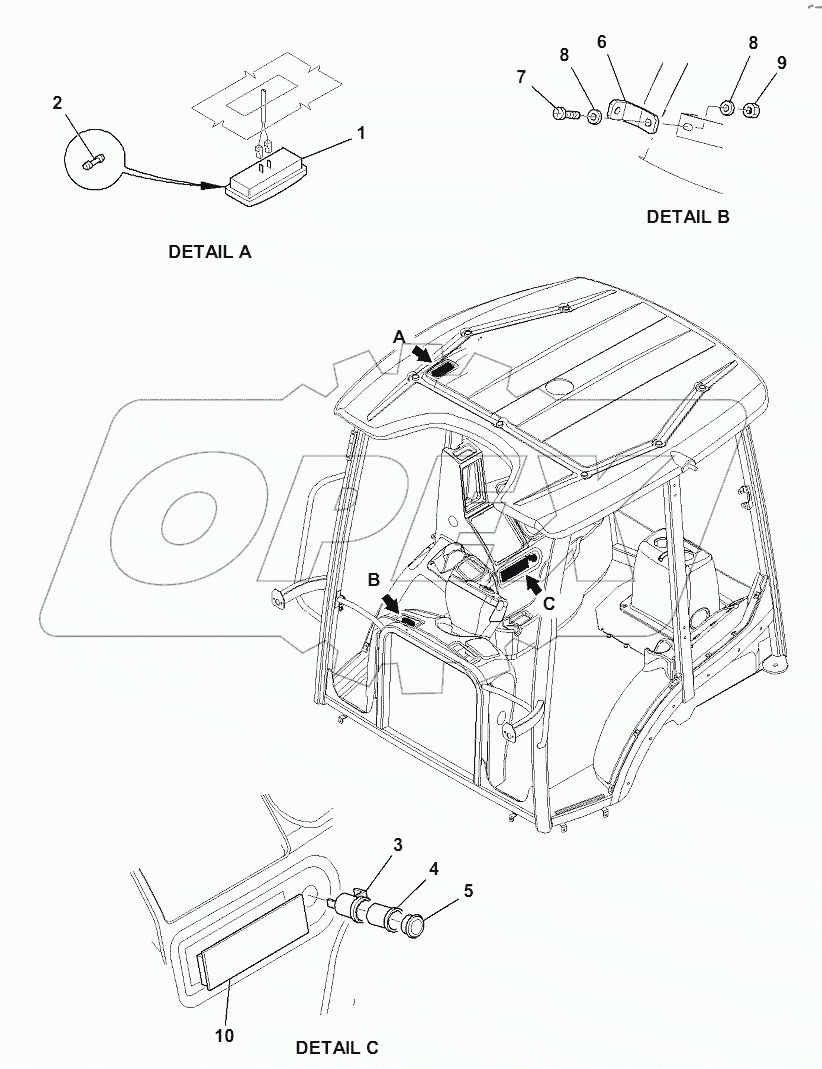 2

1

DETAIL A

7 8 6 8 9

DETAIL B

A

B

C

OPEX

3 4 5

10

DETAIL C