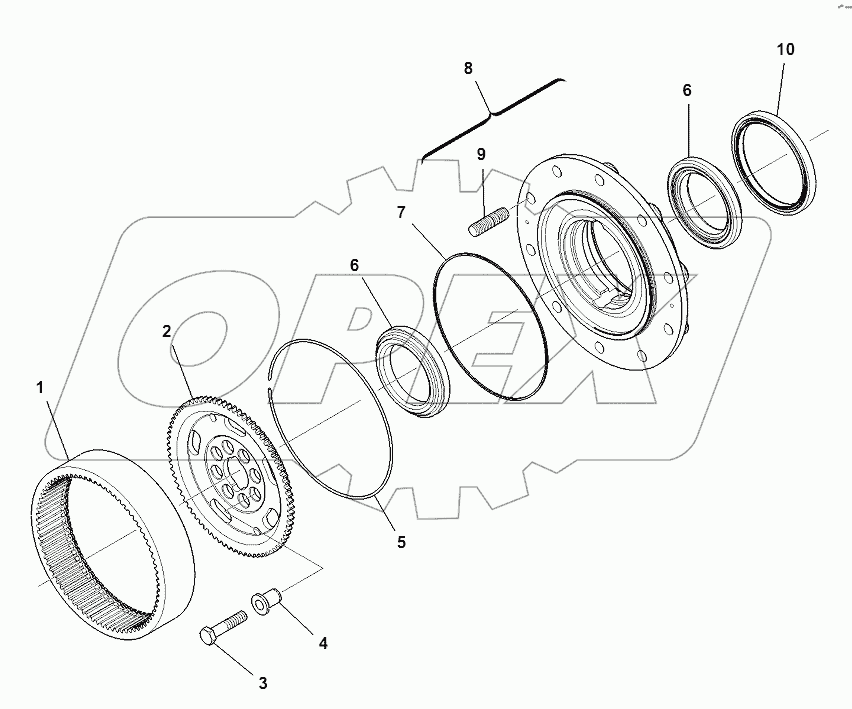 8
10
6
9
7
6
2
1
5
4
3
OPEX