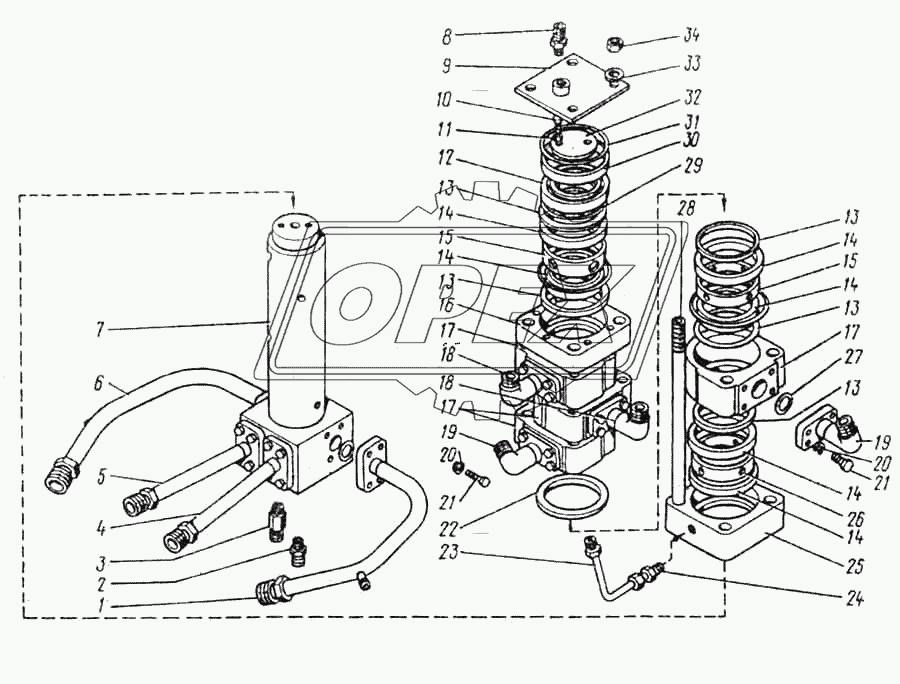 8
9
10
11
12
13
14
15
14
13
16
17
18
18
17
19
20
21
22
23
34
33
32
31
30
29
28
13
14
15
14
13
17
27
13
19
20
21
14
26
14
25
24
7
6
5
4
3
2
1
OPEX