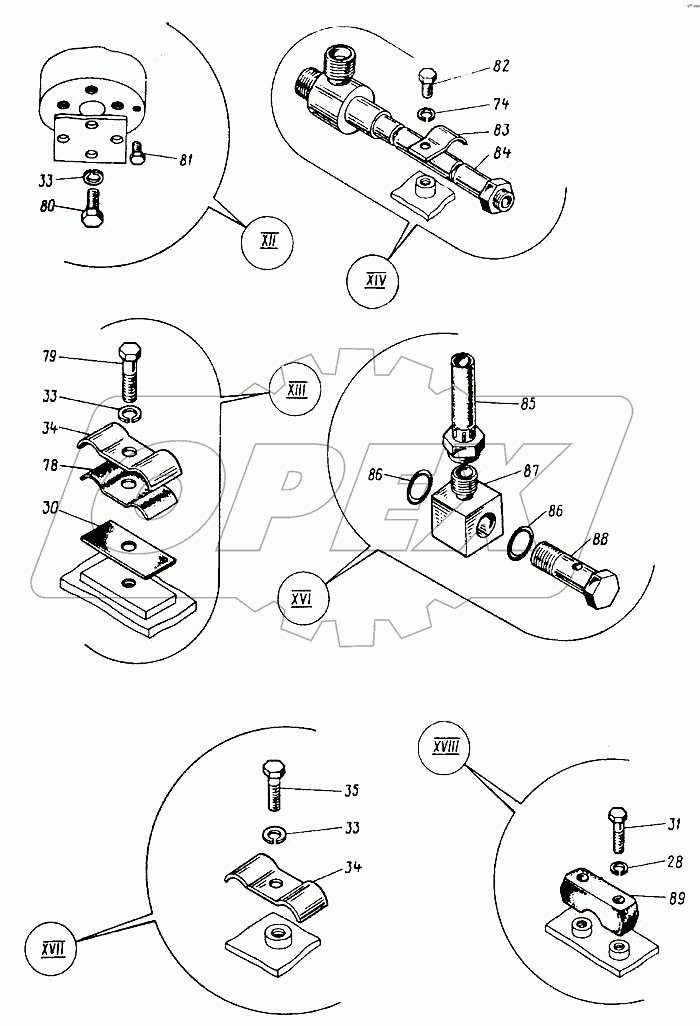 81
33
80
XII
82
74
83
84
XIV
79
33
34
78
30
XIII
85
86
87
86
88
XVI
OPEX
35
33
34
XVII
XVIII
31
28
89