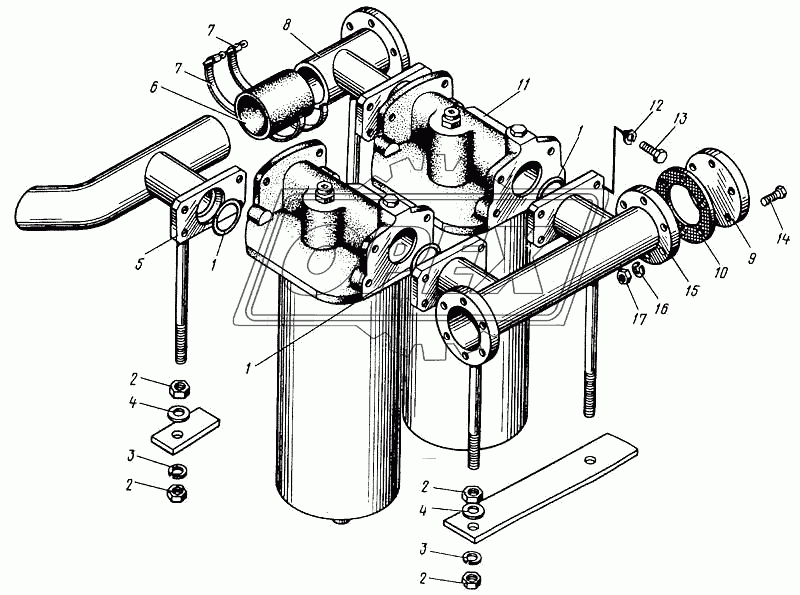 7
8
7
6
11
12
13
1
5
1
14
9
10
15
16
17
1
2
4
3
2
2
4
3
2