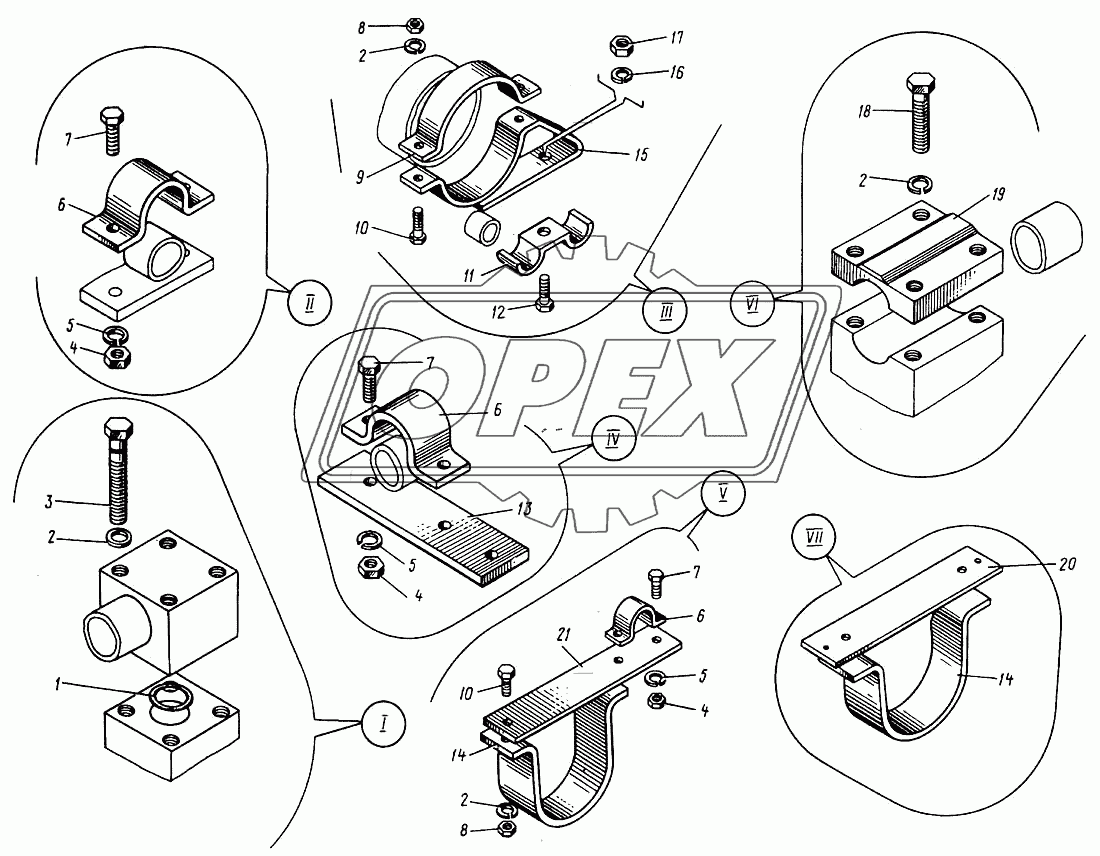 8
2
17
16
9
15
10
11
12
III
7
6
II
5
4
18
2
19
VI
OPEX
7
6
IV
13
5
4
3
2
1
I
V
7
6
21
10
5
4
14
2
8
VII
20
14