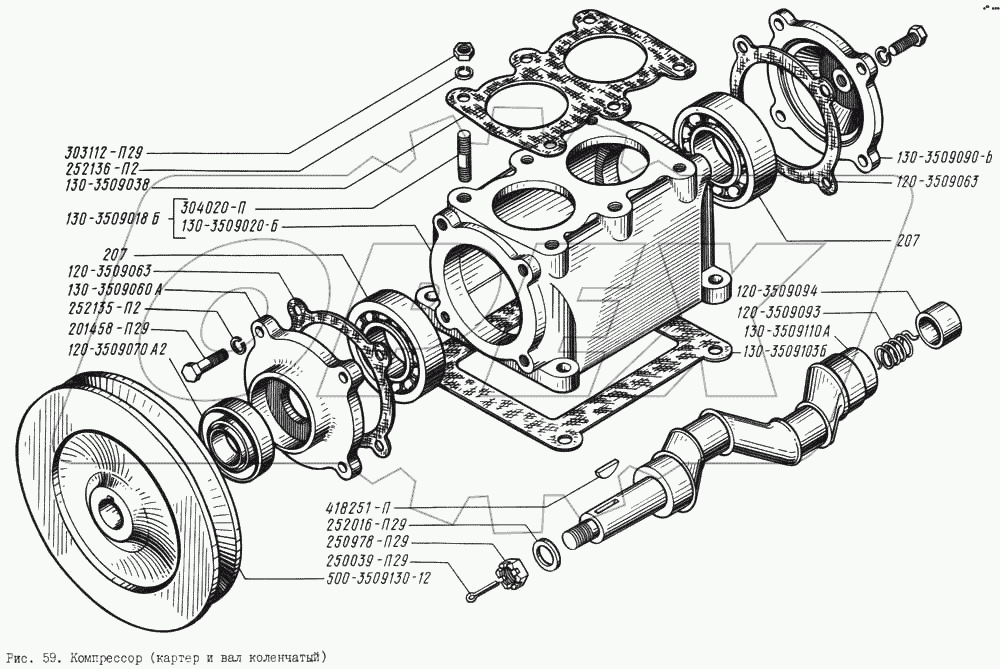 303112-П29
252136-П2
130-3509038
130-3509018 Б
304020-П
130-3509020-Б
207
120-3509063
130-3509060 А
252135-П2
201458-П29
120-3509070 А2
130-3509090-Б
120-3509063
207
120-3509094
120-3509093
130-3509110А
130-3509103Б
418251-П
252016-П29
250978-П29
250039-П29
500-3509130-12

Рис. 59. Компрессор (картер и вал коленчатый)