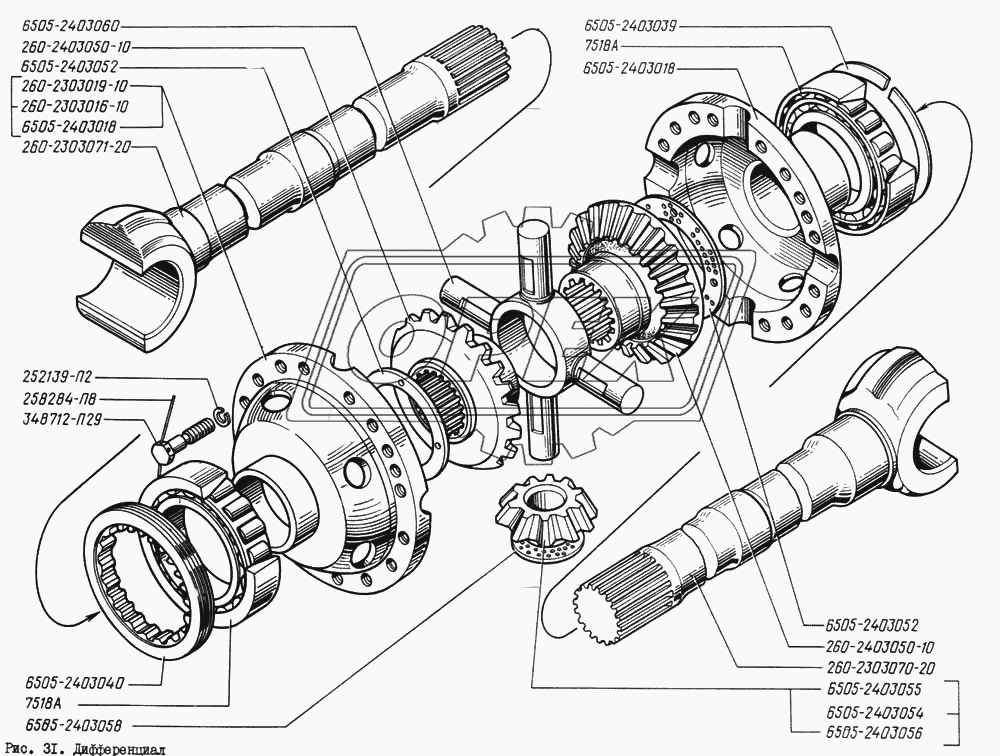 6505-2403060
260-2403050-10
6505-2403052
260-2303019-10
260-2303016-10
6505-2403018
260-2303071-20
6505-2403039
7518А
6505-2403018
252139-П2
258284-П8
348712-П29
6505-2403040
7518А
6585-2403058
6505-2403052
260-2403050-10
260-2303070-20
6505-2403055
6505-2403054
6505-2403056
Рис. 31. Дифференциал