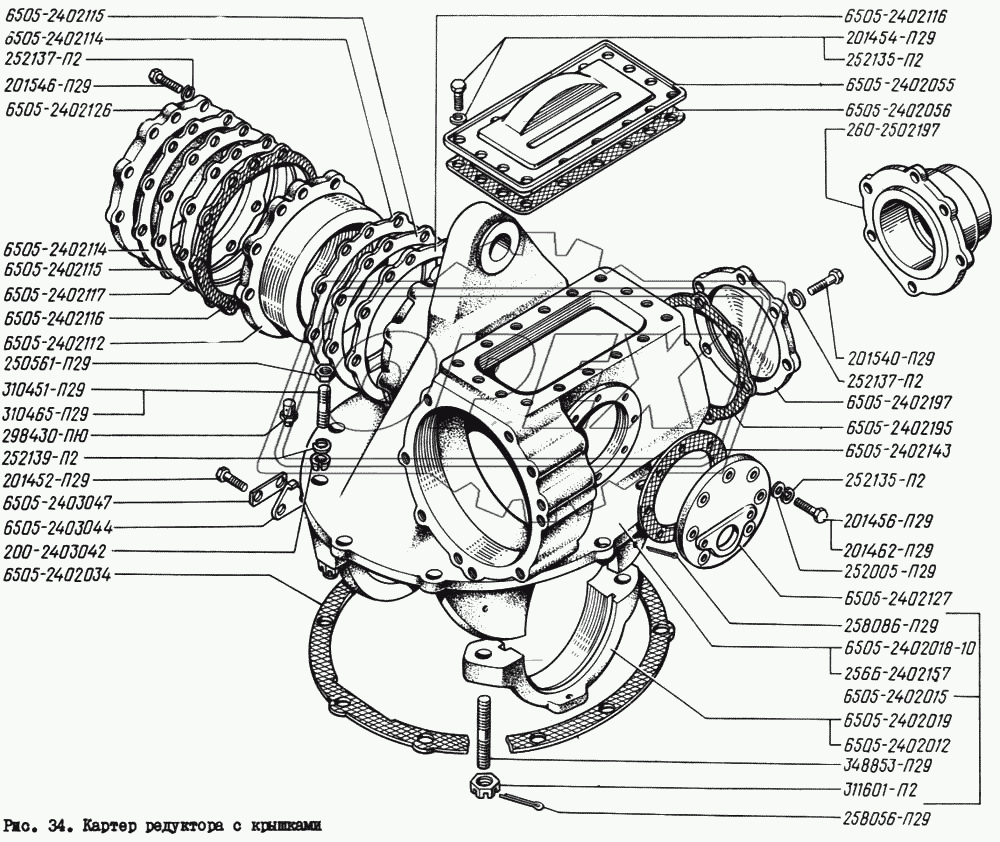 6505-2402115
6505-2402114
252137-П2
201546-П29
6505-2402126
6505-2402114
6505-2402115
6505-2402117
6505-2402116
6505-2402112
250561-П29
310451-П29
310465-П29
298430-ПЮ
252139-П2
201452-П29
6505-2403047
6505-2403044
200-2403042
6505-2402034
6505-2402116
201454-П29
252135-П2
6505-2402055
6505-2402056
260-2502197
201540-П29
252137-П2
6505-2402197
6505-2402195
6505-2402143
252135-П2
201456-П29
201462-П29
252005-П29
6505-2402127
258086-П29
6505-2402018-10
256Б-2402157
6505-2402015
6505-2402019
6505-2402012
348853-П29
311601-П2
258056-П29
Рис. 34. Картер редуктора с крышками