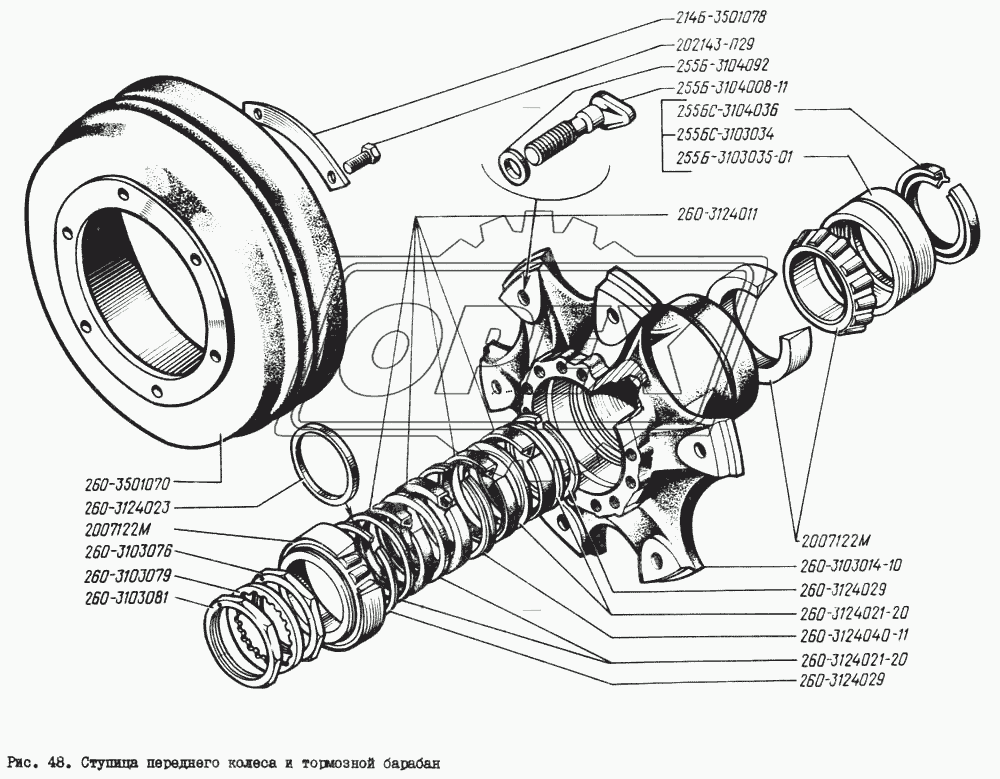 214Б-3501078
202143-П29
255Б-3104092
255Б-3104008-11
255БС-3104036
255БС-3103034
255Б-3103035-01
260-3124011
260-3501070
260-3124023
2007122М
260-3103076
260-3103079
260-3103081
2007122М
260-3103014-10
260-3124029
260-3124021-20
260-3124040-11
260-3124021-20
260-3124029

Рис. 48. Ступица переднего колеса и тормозной барабан