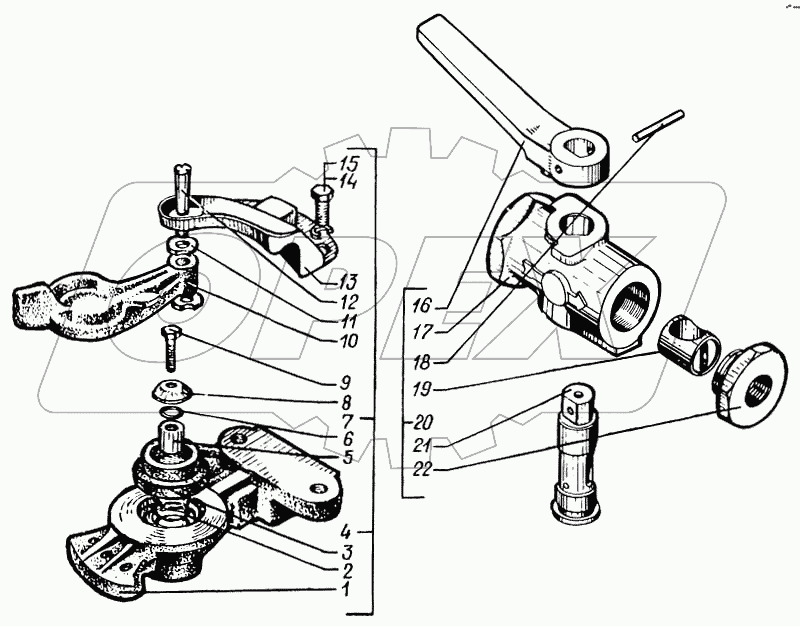 15
14
13
12
11
10
9
8
7
6
5
4
3
2
1
16
17
18
19
20
21
22