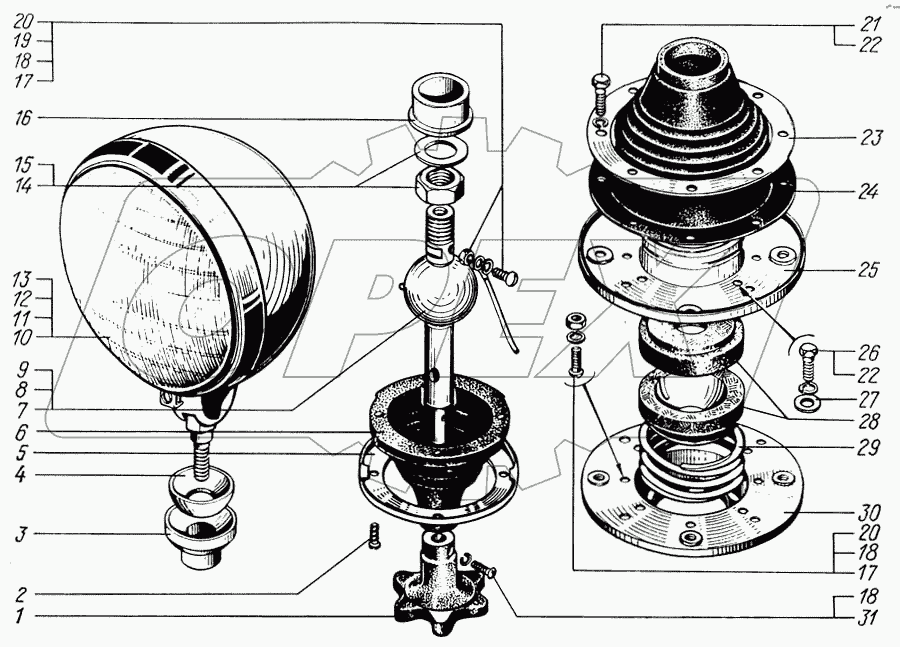 20
19
18
17
16
15
14
13
12
11
10
9
8
7
6
5
4
3
2
1
21
22
23
24
25
26
22
27
28
29
30
20
18
17
18
31