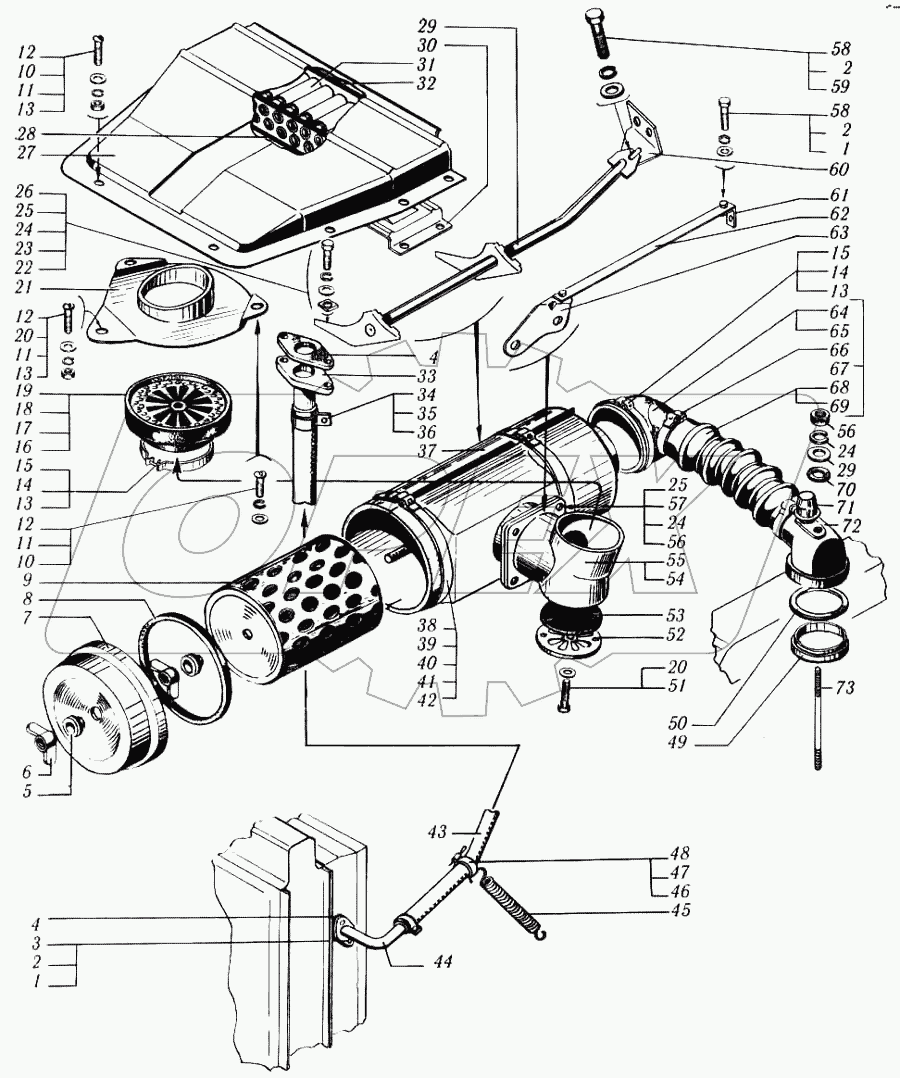 12
10
11
13
28
27
26
25
24
23
22
21
12
20
11
13
19
18
17
16
15
14
13
12
11
10
9
8
7
6
5
29
30
31
32
4
33
34
35
36
37
38
39
40
41
42
58
2
59
58
2
1
60
61
62
63
15
14
13
64
65
66
67
68
69
56
24
29
70
71
72
25
57
24
56
55
54
53
52
20
51
73
50
49
43
48
47
46
45
4
3
2
1
44