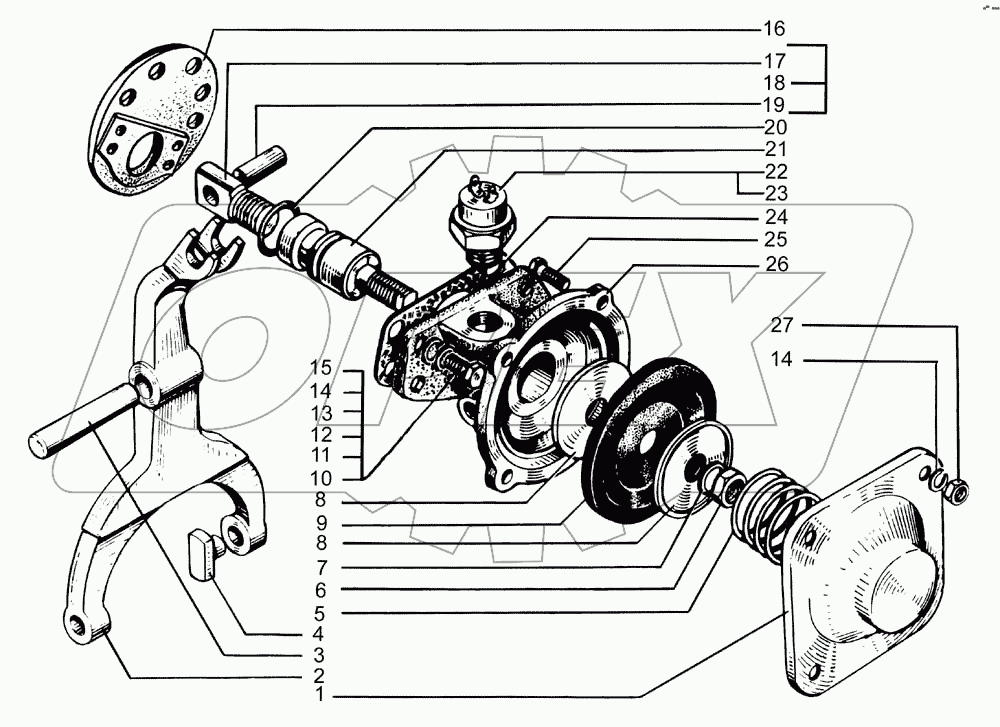 16
17
18
19
20
21
22
23
24
25
26
27
14
15
14
13
12
11
10
8
9
8
7
6
5
4
3
2
1