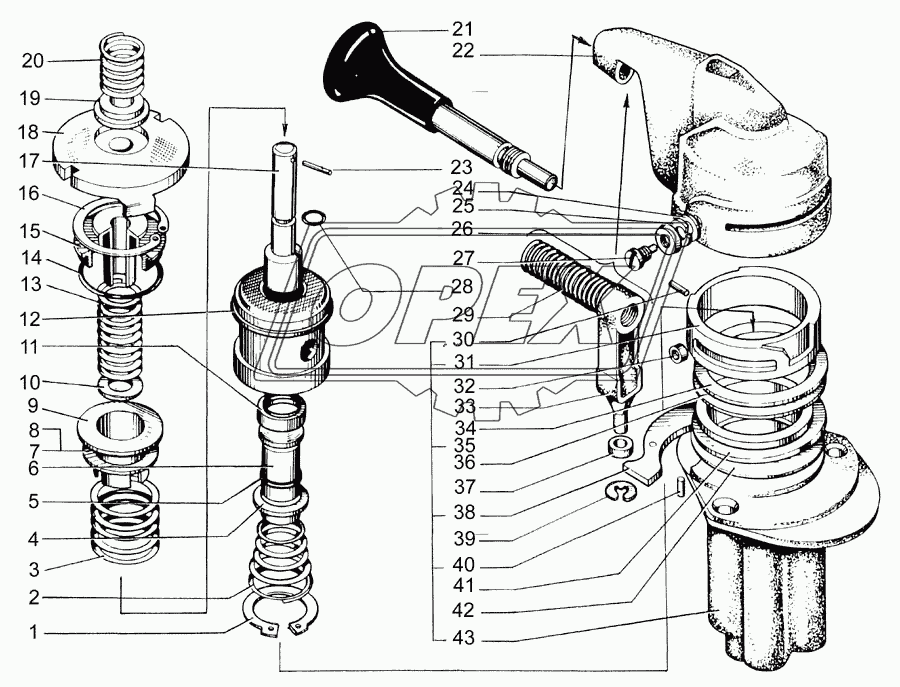 20
19
18
17
16
15
14
13
12
11
10
9
8
7
6
5
4
3
2
1
21
22
23
24
25
26
27
28
29
30
31
32
33
34
35
36
37
38
39
40
41
42
43
OPEX