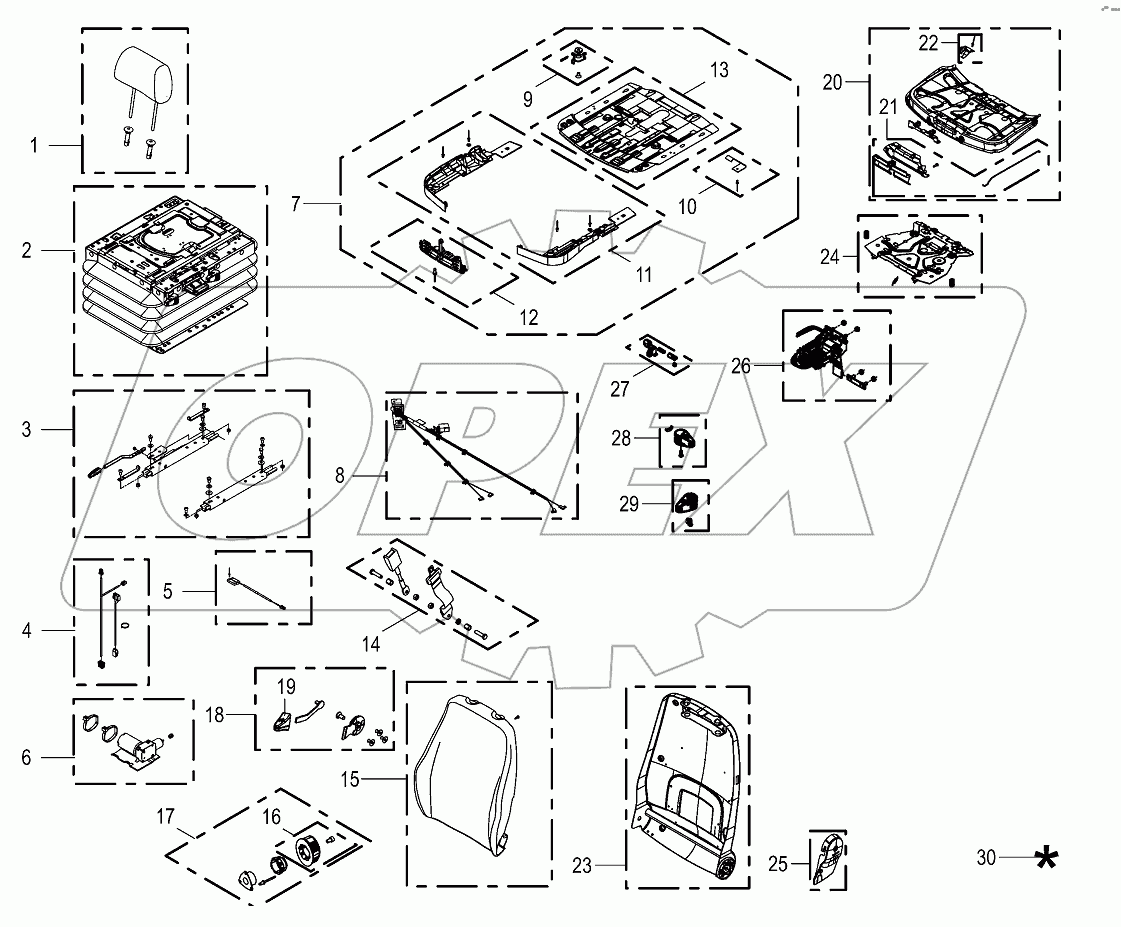 1
2
3
4
5
6
7
8
9
10
11
12
13
14
15
16
17
18
19
20
21
22
23
24
25
26
27
28
29
30
*
OPEX