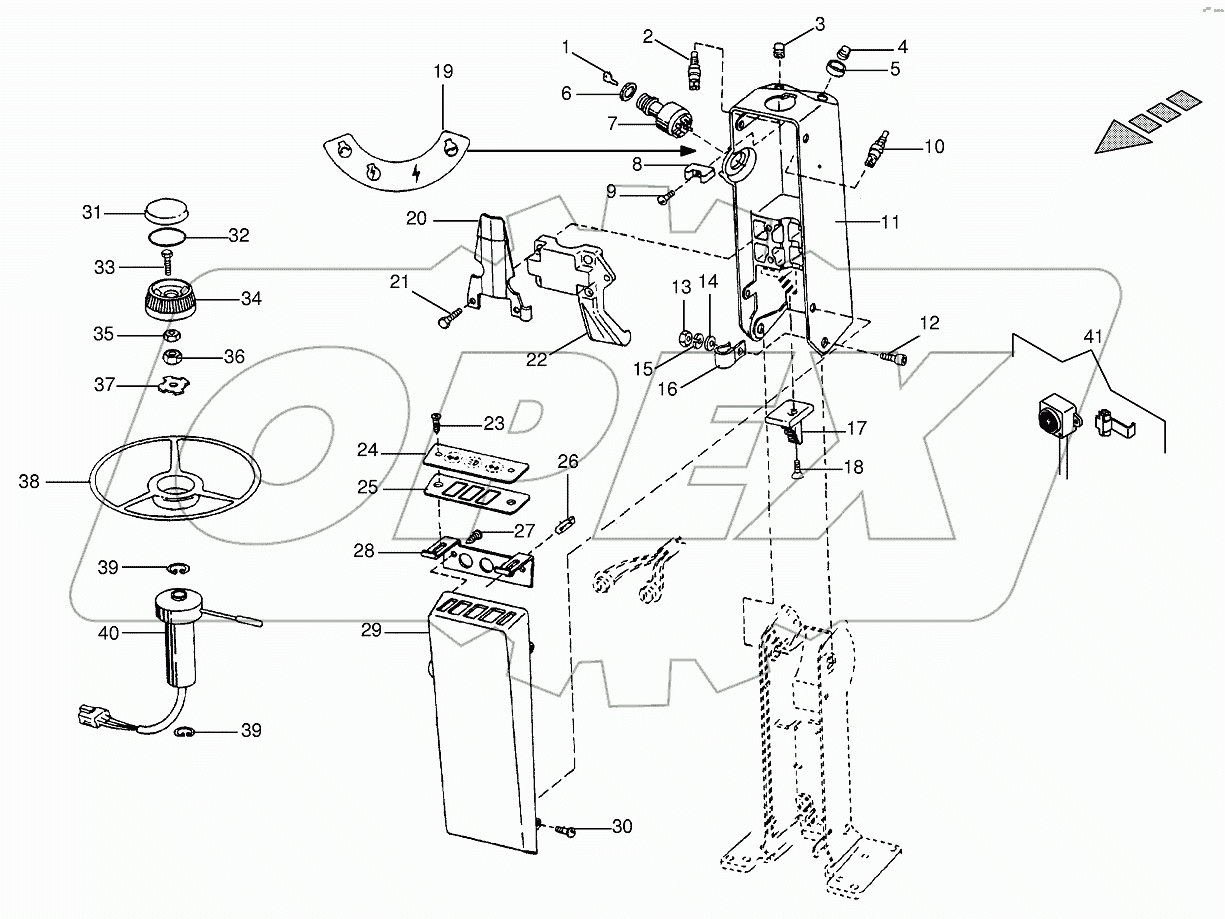 1
2
3
4
5
6
7
8
9
10
11
12
13
14
15
16
17
18
19
20
21
22
23
24
25
26
27
28
29
30
31
32
33
34
35
36
37
38
39
40
39
41
OPEX