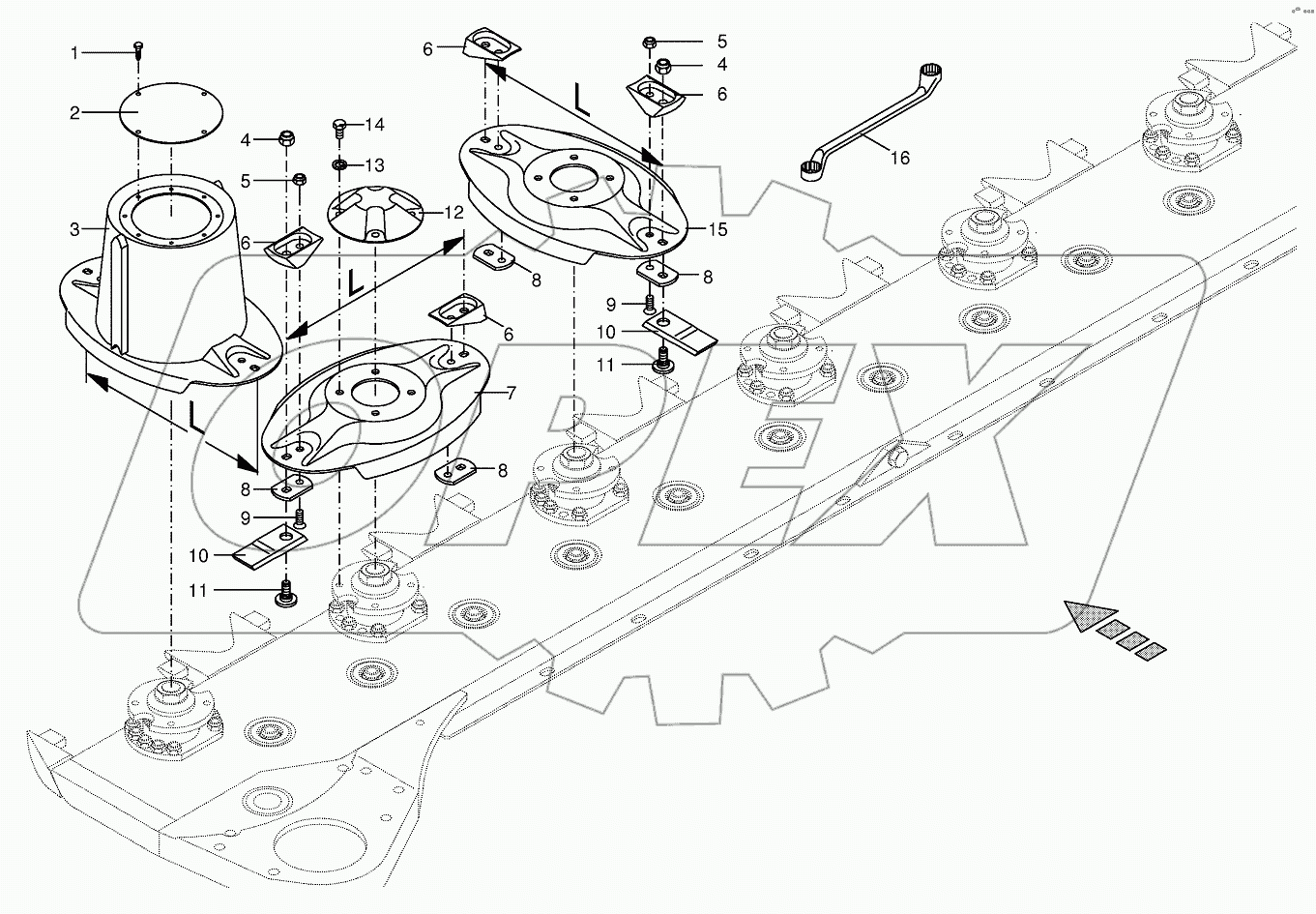 1
2
3
4
5
6
14
13
12
L
6
5
4
6
L
16
15
8
8
9
10
11
6
7
L
8
8
9
10
11
OPEX