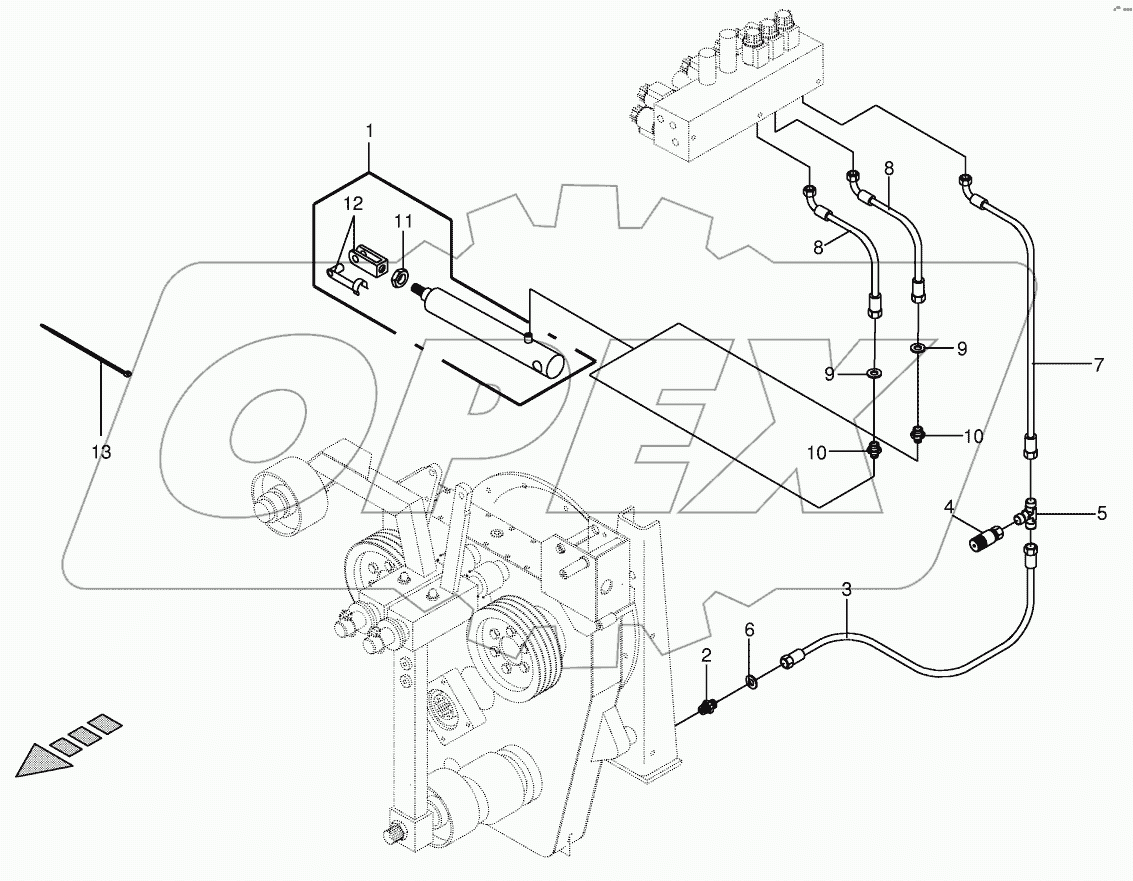 1
12
11
8
8
9
9
7
10
10
13
4
5
3
6
2
OPEX