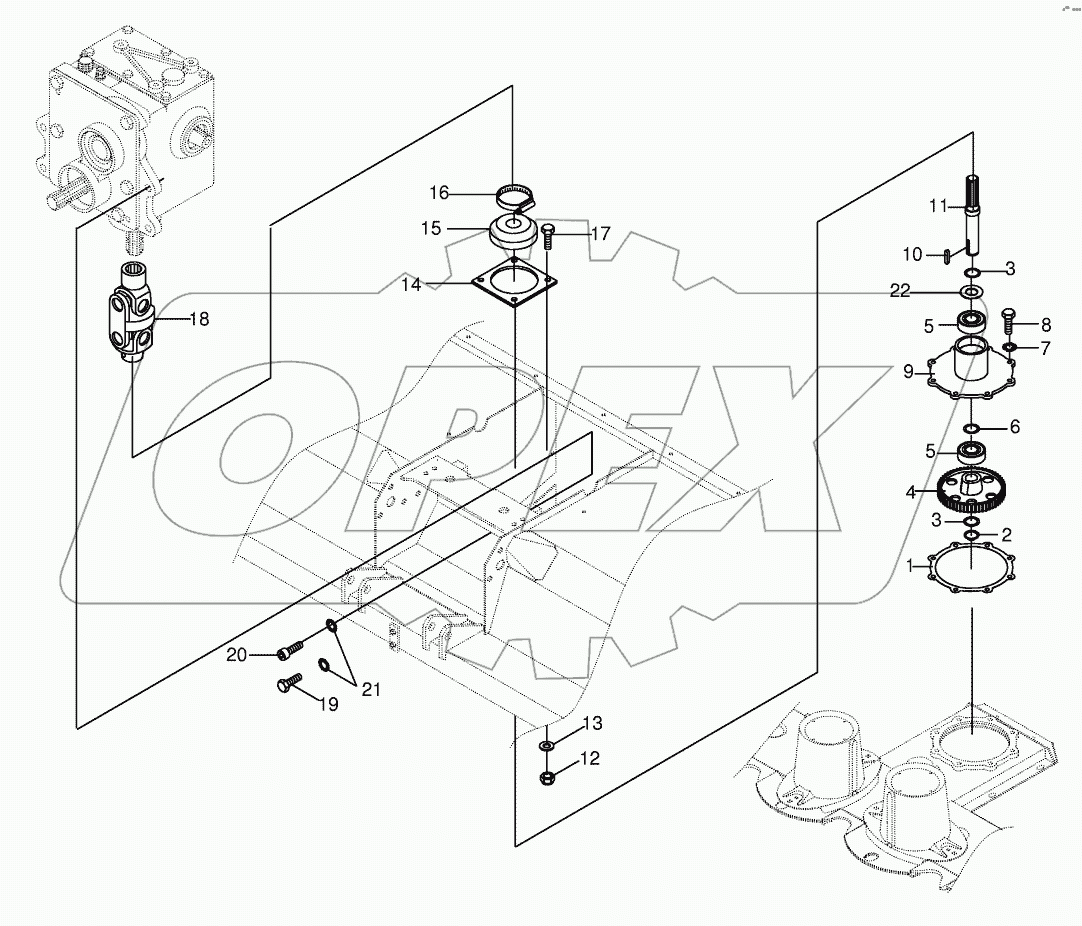 16
15
17
14
18
11
10
3
22
5
8
7
9
6
5
4
3
2
1
20
21
19
13
12
OPEX