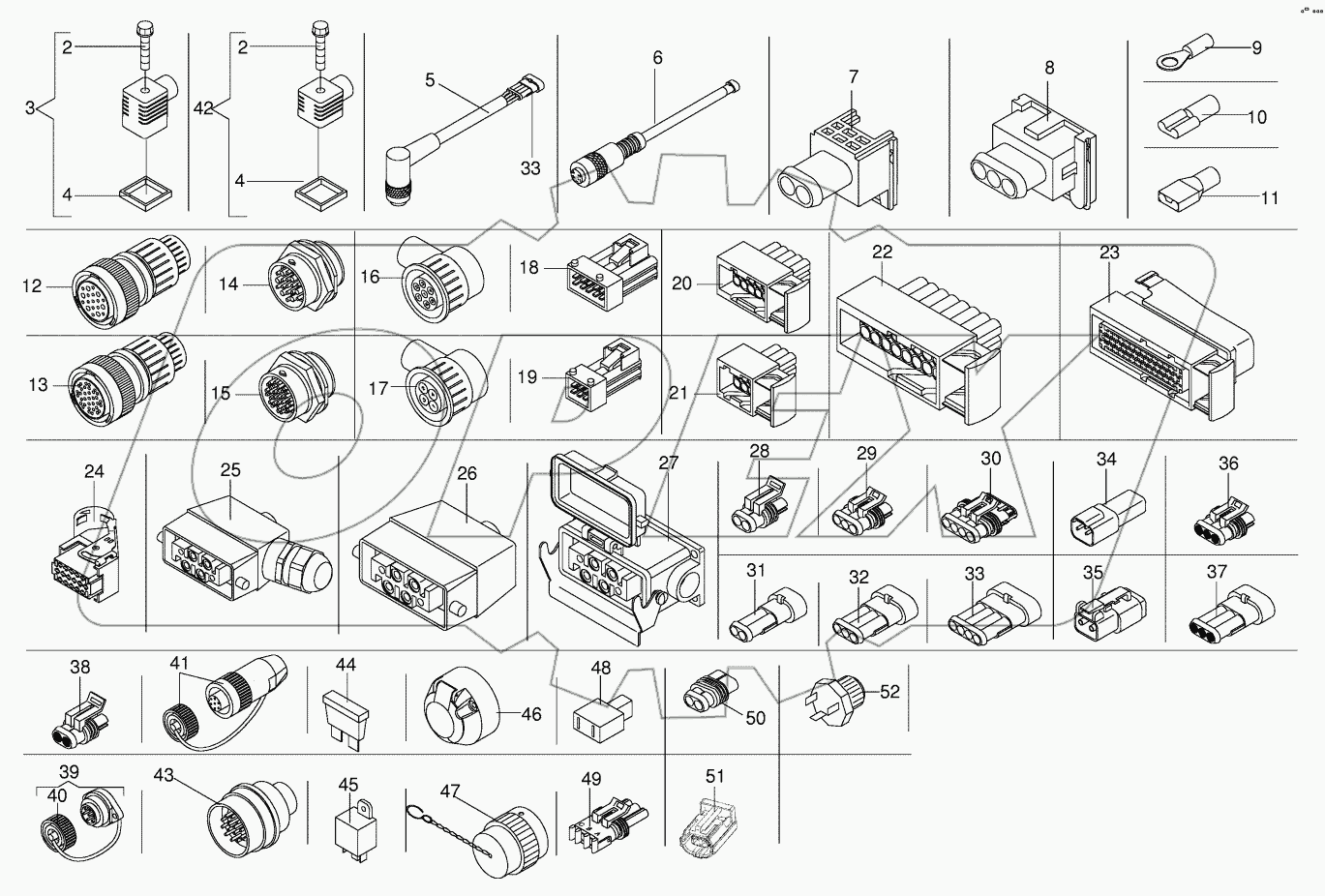 2
3
4
2
42
4
5
33
6
7
8
9
10
11
12
14
16
18
20
22
23
13
15
17
19
21
24
25
26
27
28
29
30
34
36
31
32
33
35
37
38
41
44
46
48
50
52
39
40
43
45
47
49
51