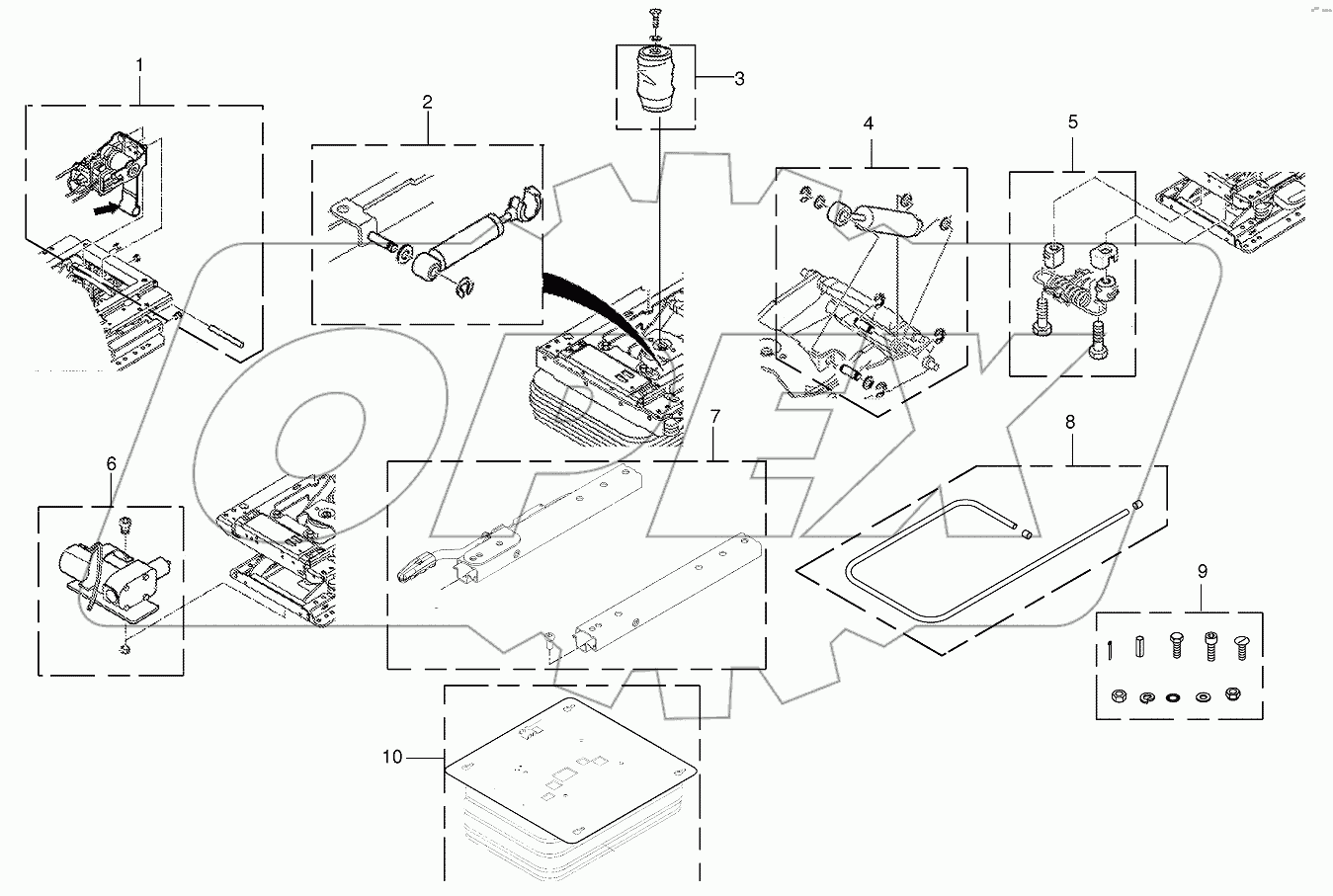 1
2
3
4
5
6
7
8
9
10
OPEX