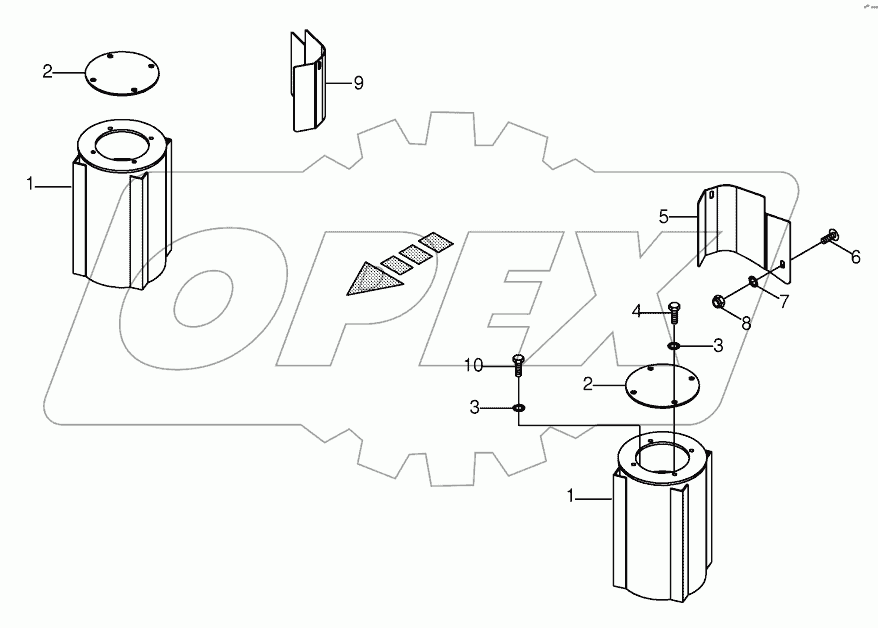 2
9
1
OPEX
5
6
7
8
4
3
10
2
3
1