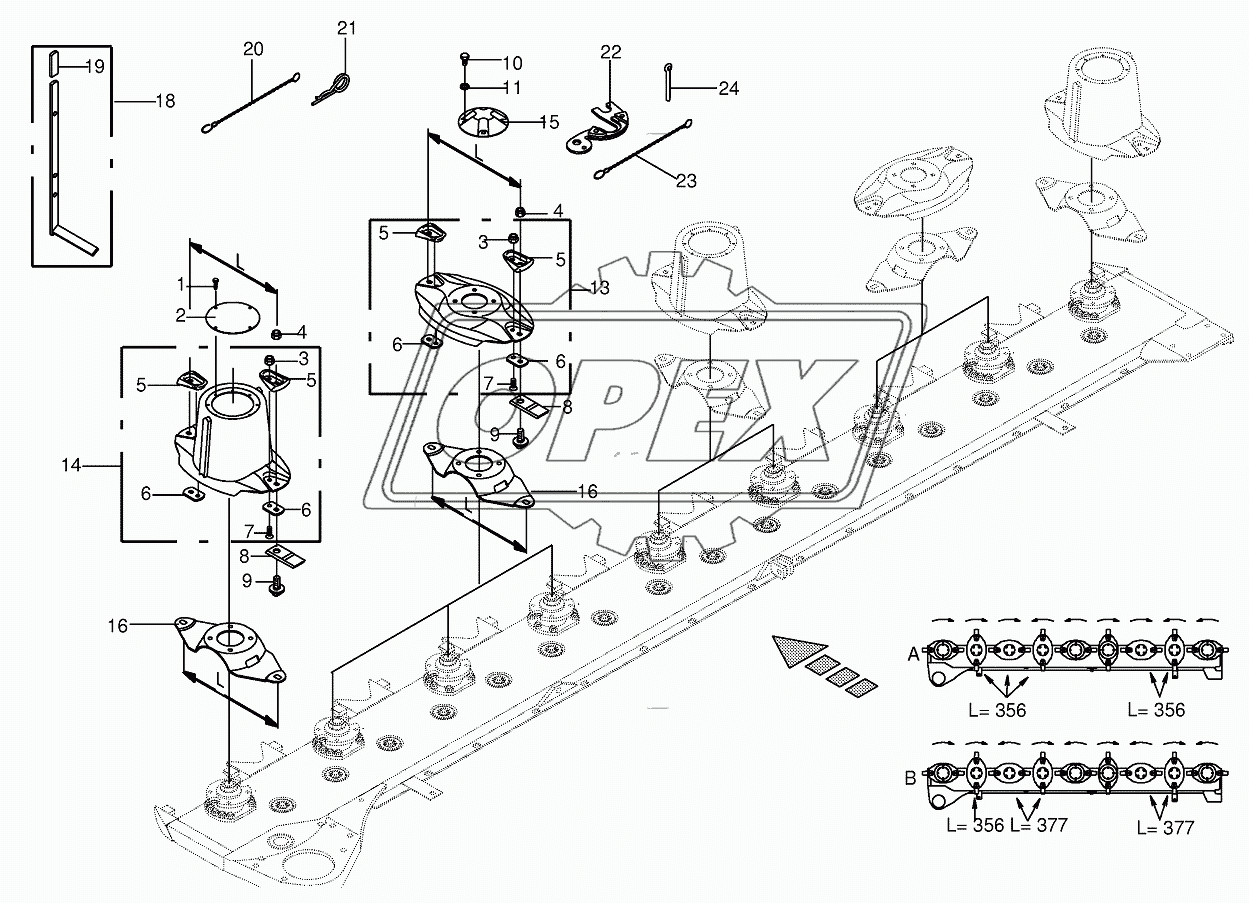 19
18
20
21
10
11
15
22
24
23
L
4
5
3
5
13
6
6
7
8
9
16
L
L
1
2
4
3
5
5
14
6
6
7
8
9
16
L
OPEX
A
L= 356
L= 356
B
L= 356 L= 377
L= 377